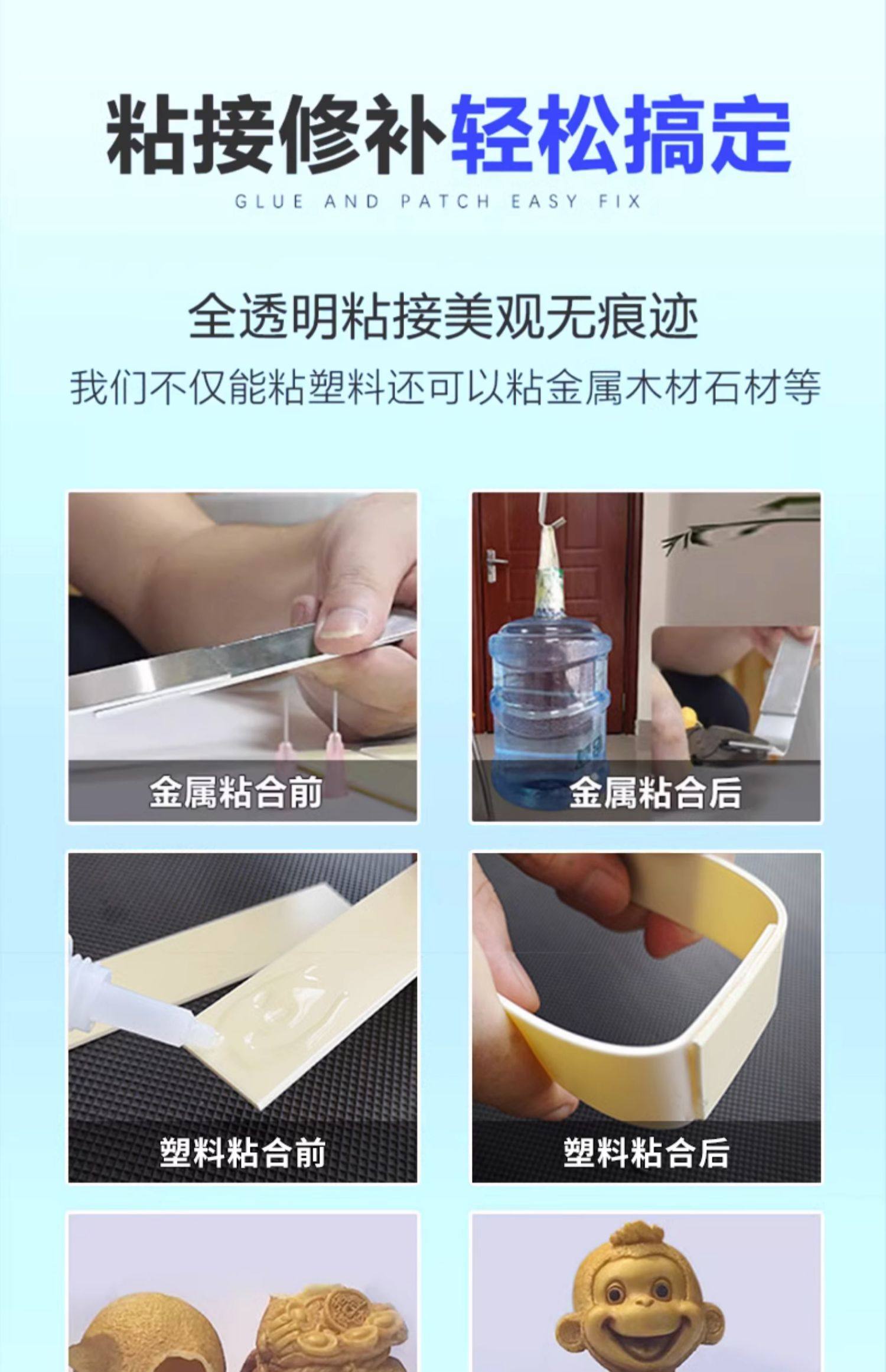 粘接修补轻松搞定

GLUE AND PATCH EASY FIX

全透明粘接美观无痕迹

我们不仅能粘塑料还可以粘金属木材石材等

金属粘合前

金属粘合后

塑料粘合前

塑料粘合后