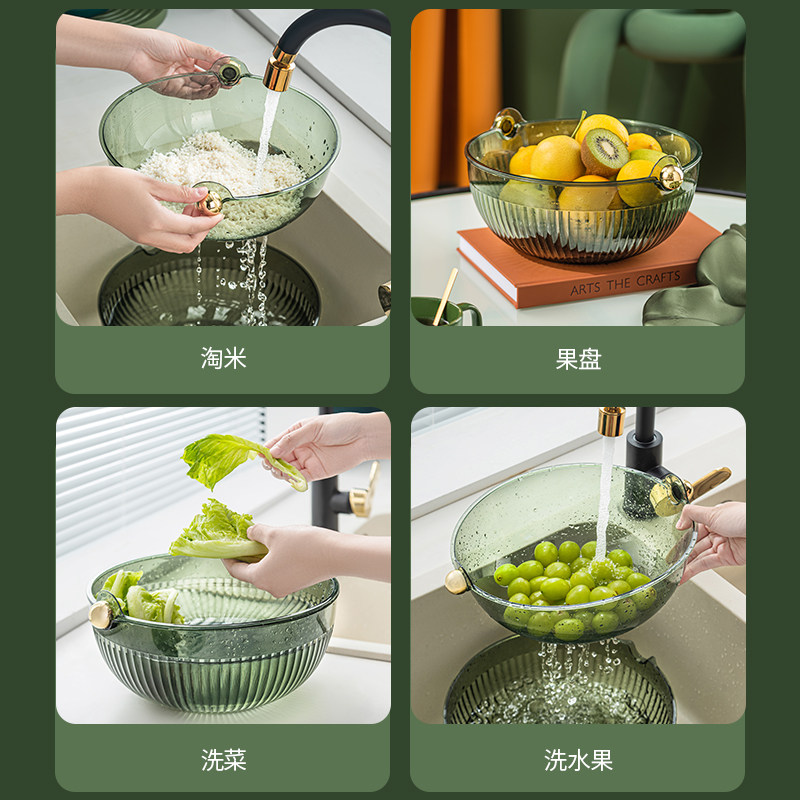 淘米

ARTS THE CRAFTS

果盘

洗菜

洗水果