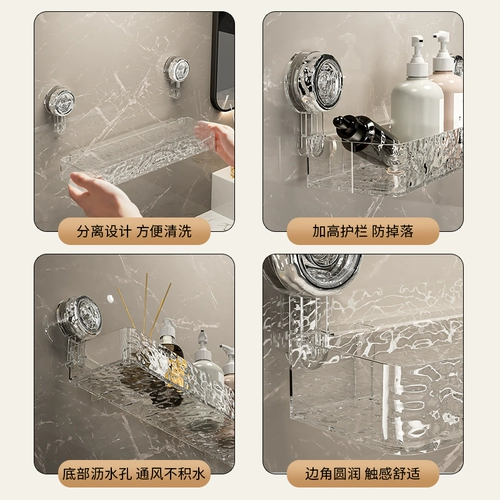 分离设计 方便清洗

加高护栏 防掉落

底部沥水孔 通风不积水

边角圆润 触感舒适