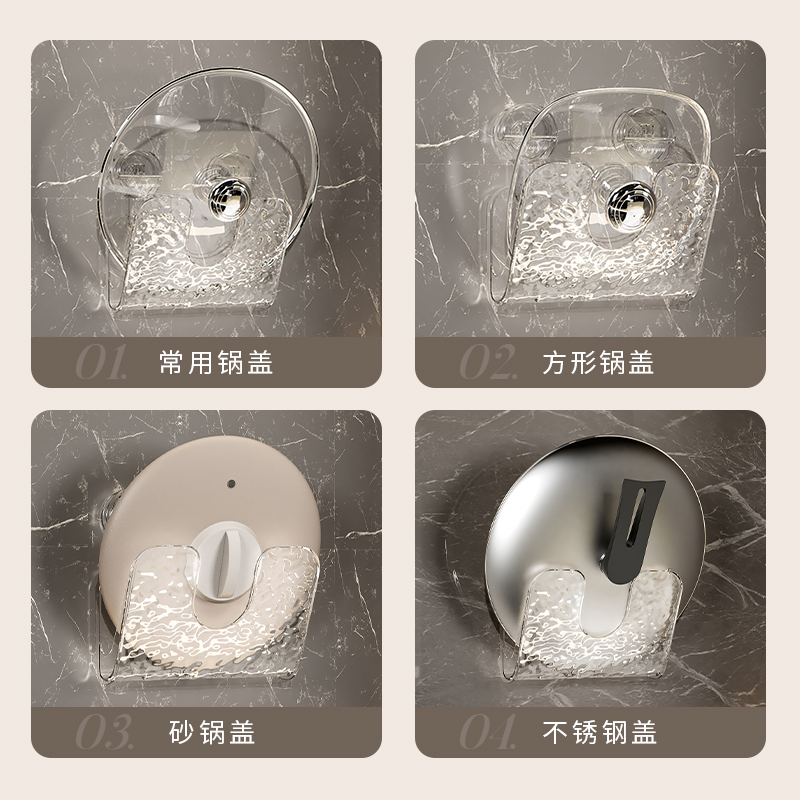 01. 常用锅盖

02. 方形锅盖

03. 砂锅盖

04. 不锈钢盖