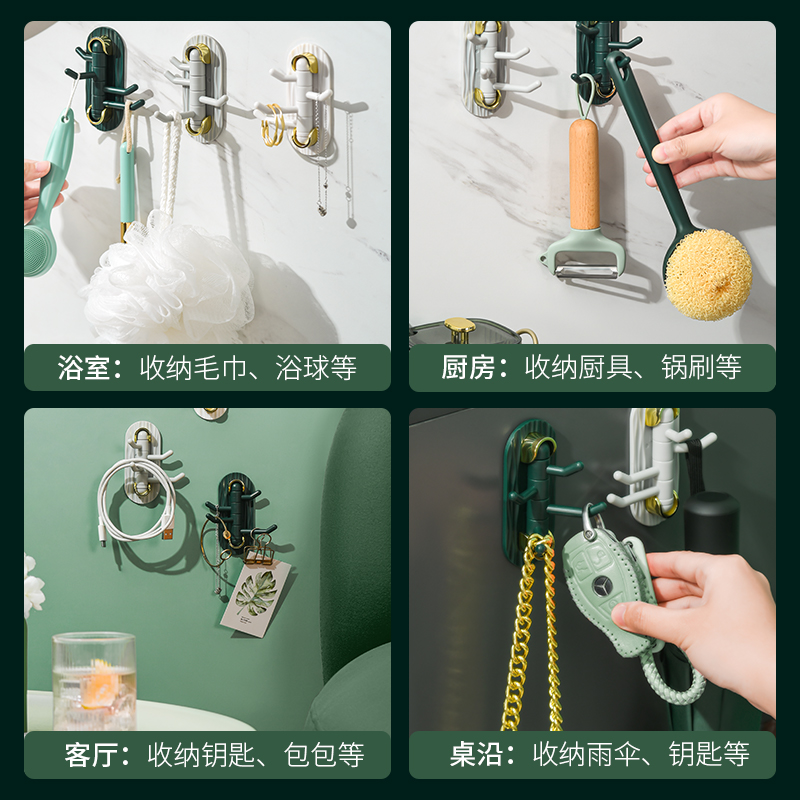 浴室：收纳毛巾、浴球等

厨房：收纳厨具、锅刷等

客厅：收纳钥匙、包包等

桌沿：收纳雨伞、钥匙等