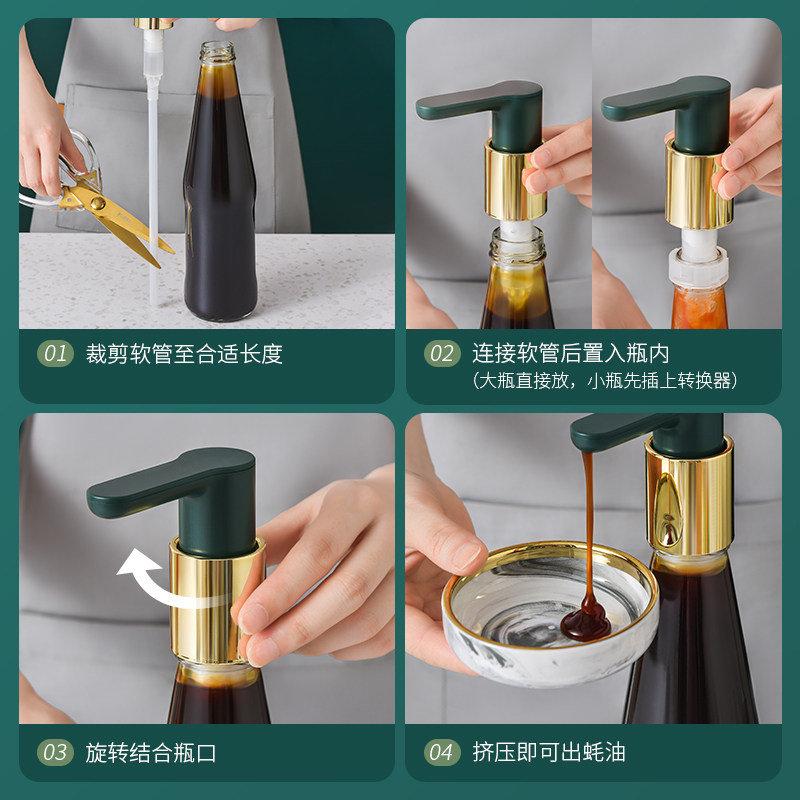 01 裁剪软管至合适长度

02 连接软管后置入瓶内
（大瓶直接放，小瓶先插上转换器）

03 旋转结合瓶口

04 挤压即可出蚝油