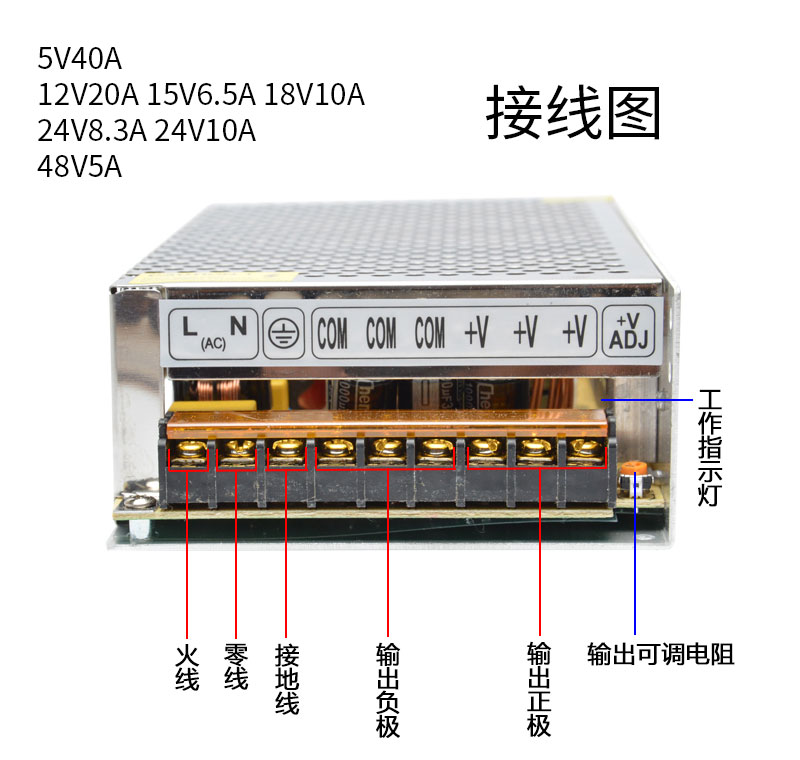 5V40A
12V20A 15V6.5A 18V10A
24V8.3A 24V10A
48V5A

接线图

L (AC) N

COM COM COM +V +V +V

+V ADJ

工作指示灯

火线

零线

接地线

输出负极

输出正极

输出可调电阻