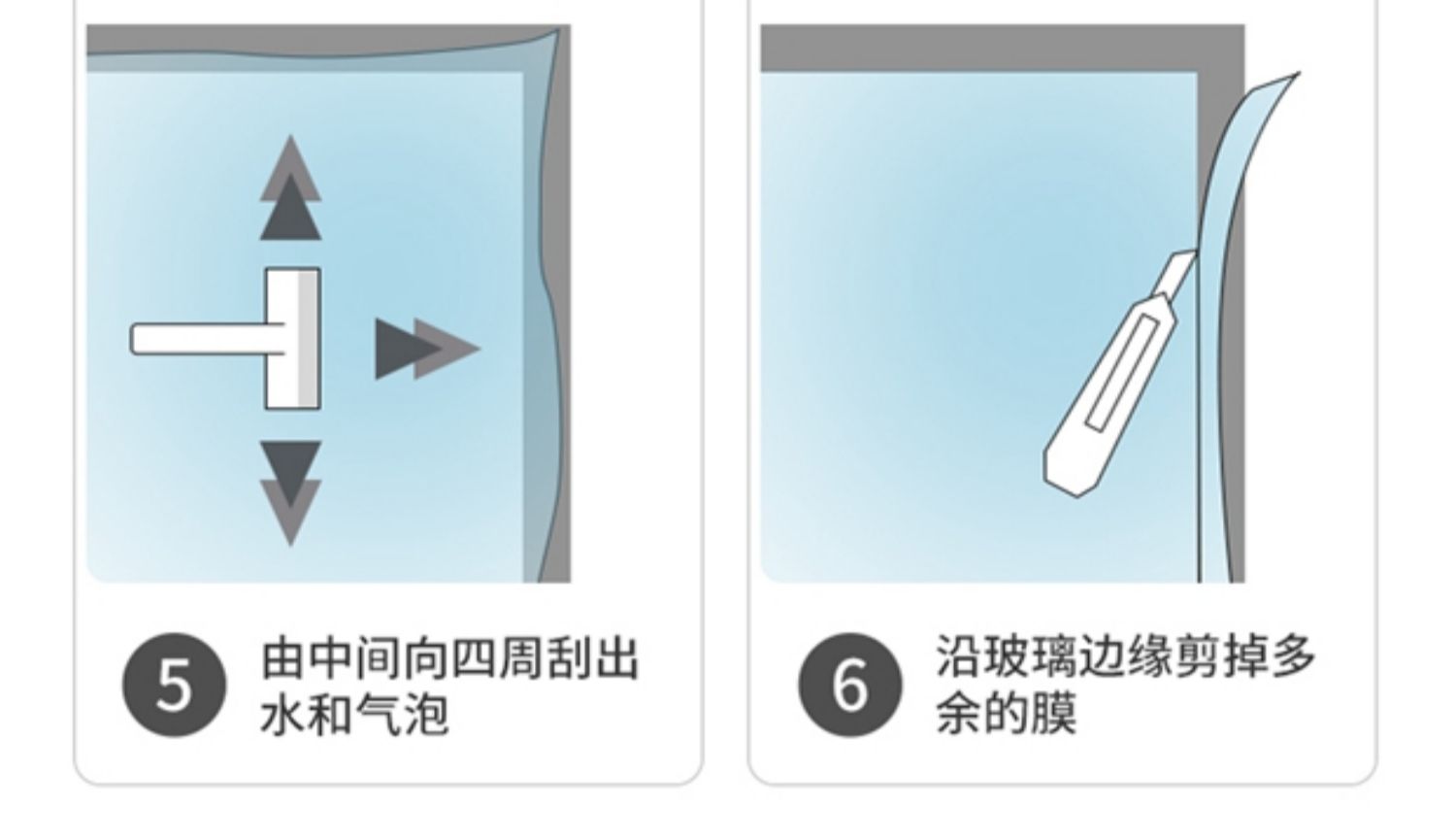 5 由中间向四周刮出水和气泡

6 沿玻璃边缘剪掉多余的膜