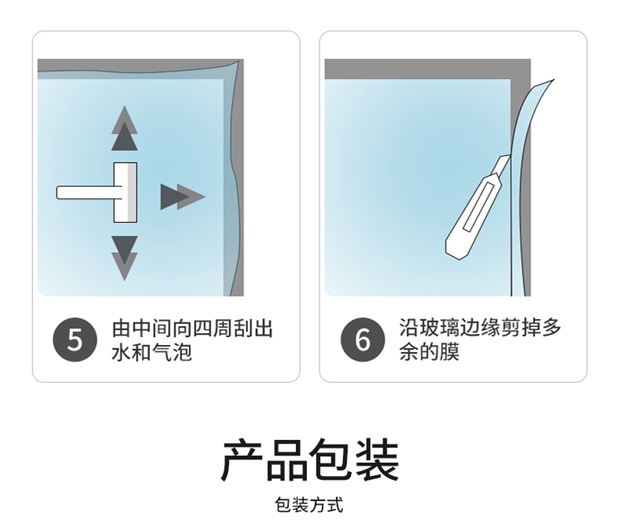 5 由中间向四周刮出水和气泡

6 沿玻璃边缘剪掉多余的膜

产品包装

包装方式