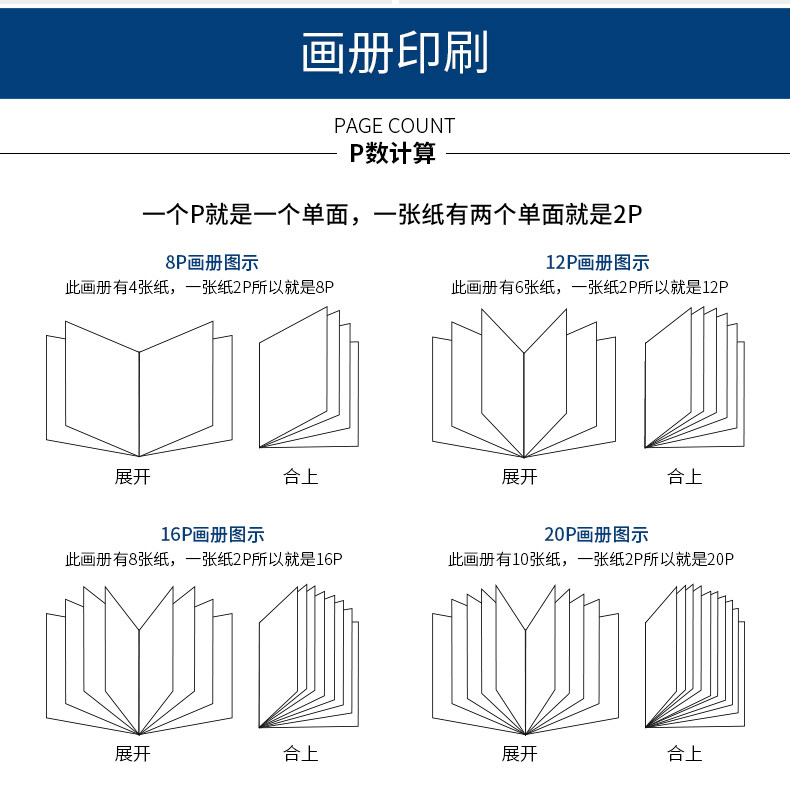 画册印刷

PAGE COUNT
P数计算

一个P就是一个单面，一张纸有两个单面就是2P

8P画册图示
此画册有4张纸，一张纸2P所以就是8P

展开　合上

12P画册图示
此画册有6张纸，一张纸2P所以就是12P

展开　合上

16P画册图示
此画册有8张纸，一张纸2P所以就是16P

展开　合上

20P画册图示
此画册有10张纸，一张纸2P所以就是20P

展开　合上