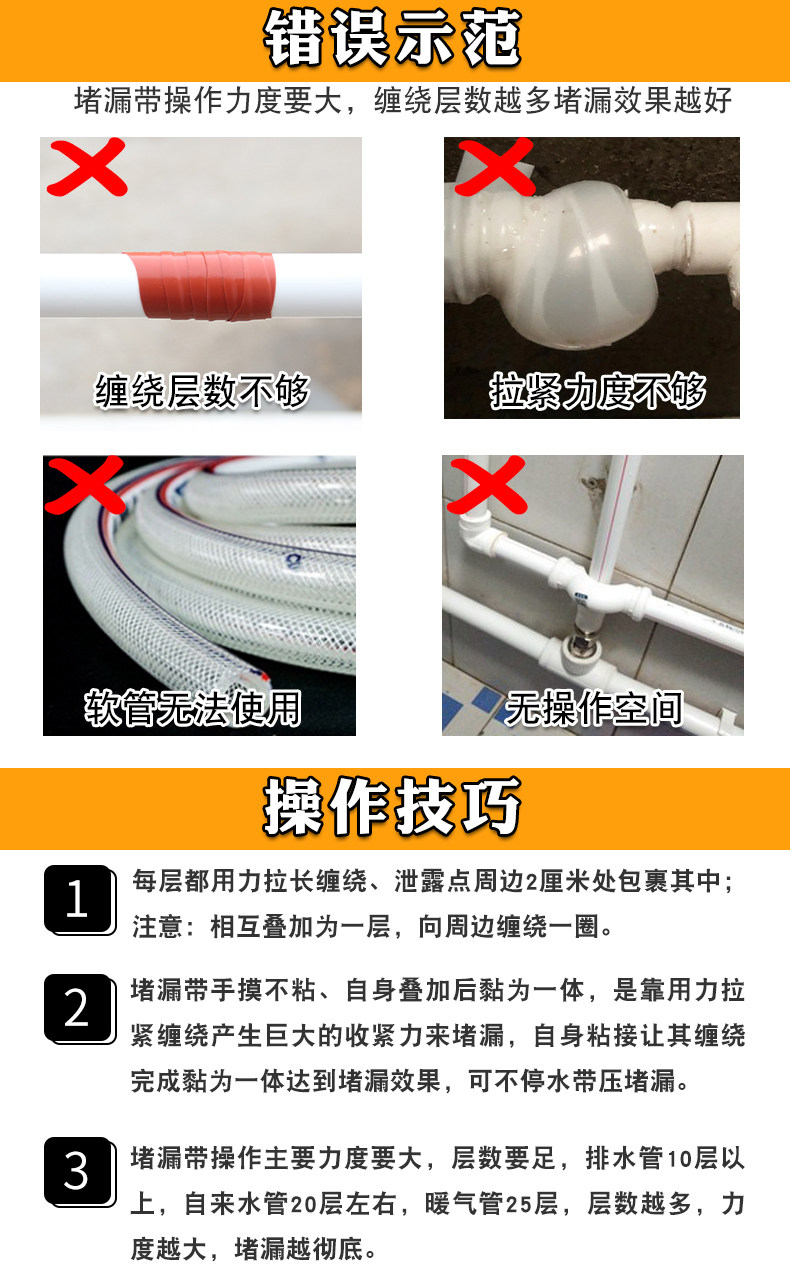 错误示范

堵漏带操作力度要大，缠绕层数越多堵漏效果越好

缠绕层数不够

拉紧力度不够

软管无法使用

无操作空间

操作技巧

1 每层都用力拉长缠绕、泄露点周边2厘米处包裹其中；注意：相互叠加为一层，向周边缠绕一圈。

2 堵漏带手摸不粘、自身叠加后黏为一体，是靠用力拉紧缠绕产生巨大的收紧力来堵漏，自身粘接让其缠绕完成黏为一体达到堵漏效果，可不停水带压堵漏。

3 堵漏带操作主要力度要大，层数要足，排水管10层以上，自来水管20层左右，暖气管25层，层数越多，力度越大，堵漏越彻底。