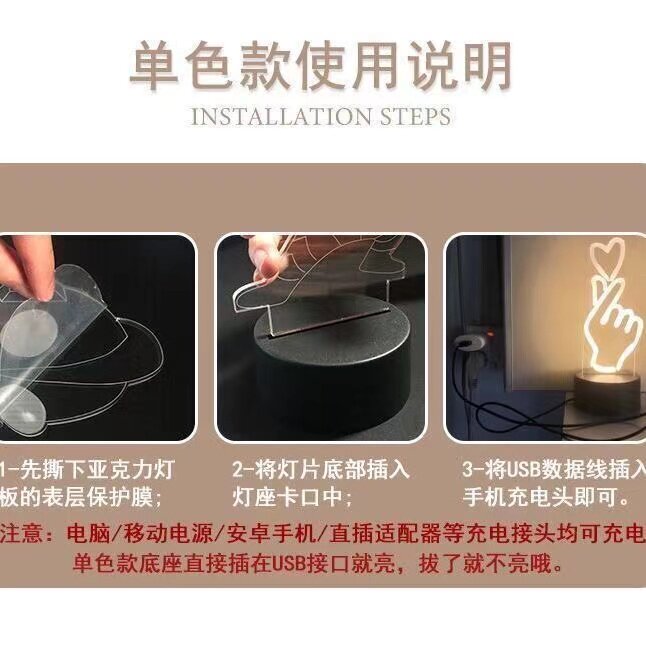 单色款使用说明
INSTALLATION STEPS

1-先撕下亚克力灯板的表层保护膜；

2-将灯片底部插入灯座卡口中；

3-将USB数据线插入手机充电头即可。

注意：电脑/移动电源/安卓手机/直插适配器等充电接头均可充电
单色款底座直接插在USB接口就亮，拔了就不亮哦。