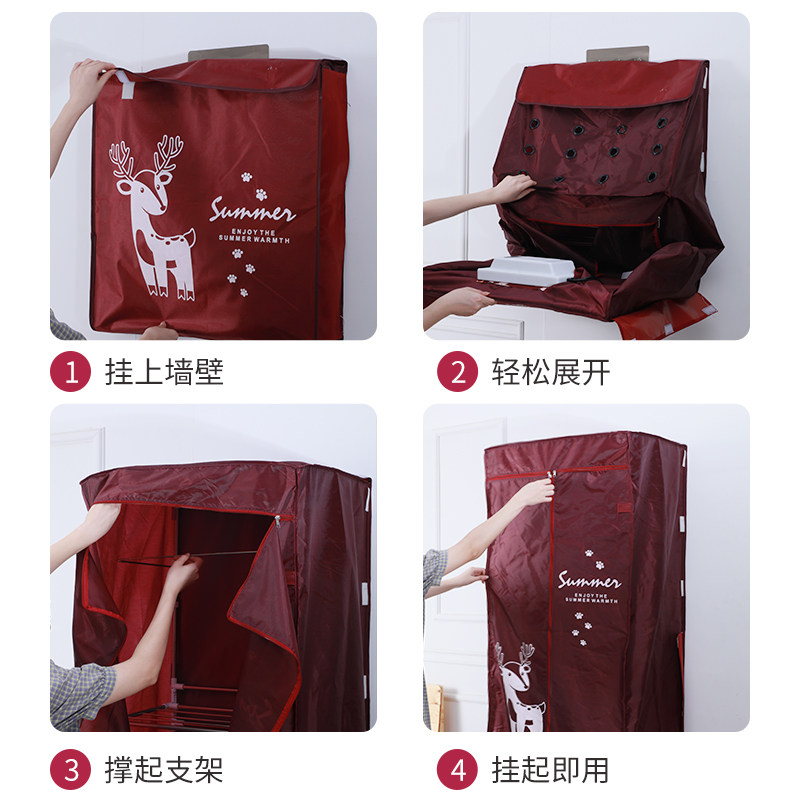 Summer
ENJOY THE SUMMER WARMTH

1 挂上墙壁

2 轻松展开

3 撑起支架

Summer
ENJOY THE SUMMER WARMTH

4 挂起即用