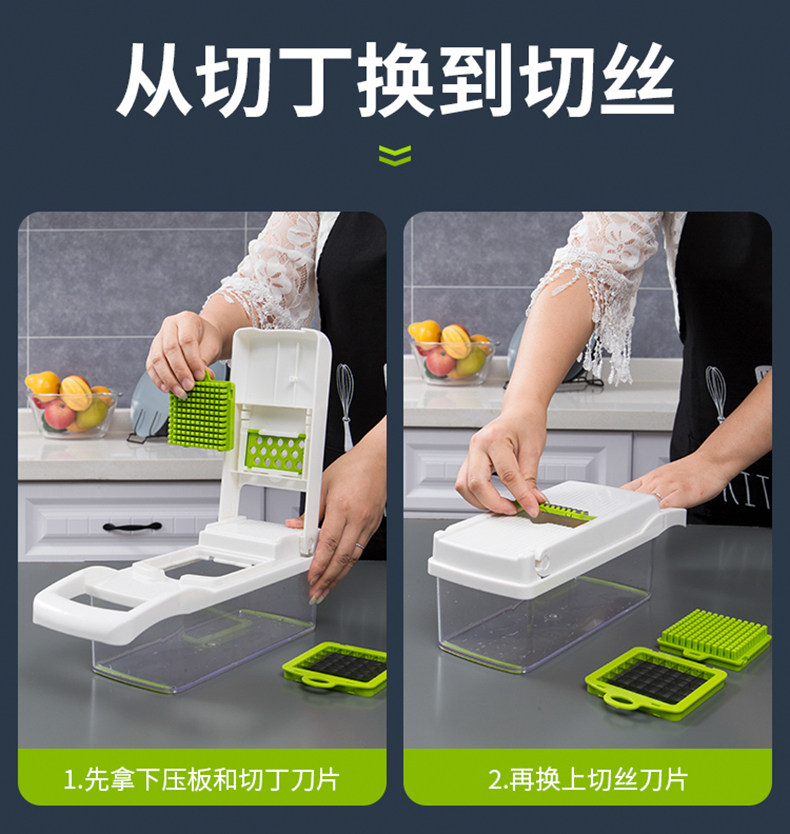 从切丁换到切丝

1.先拿下压板和切丁刀片

2.再换上切丝刀片