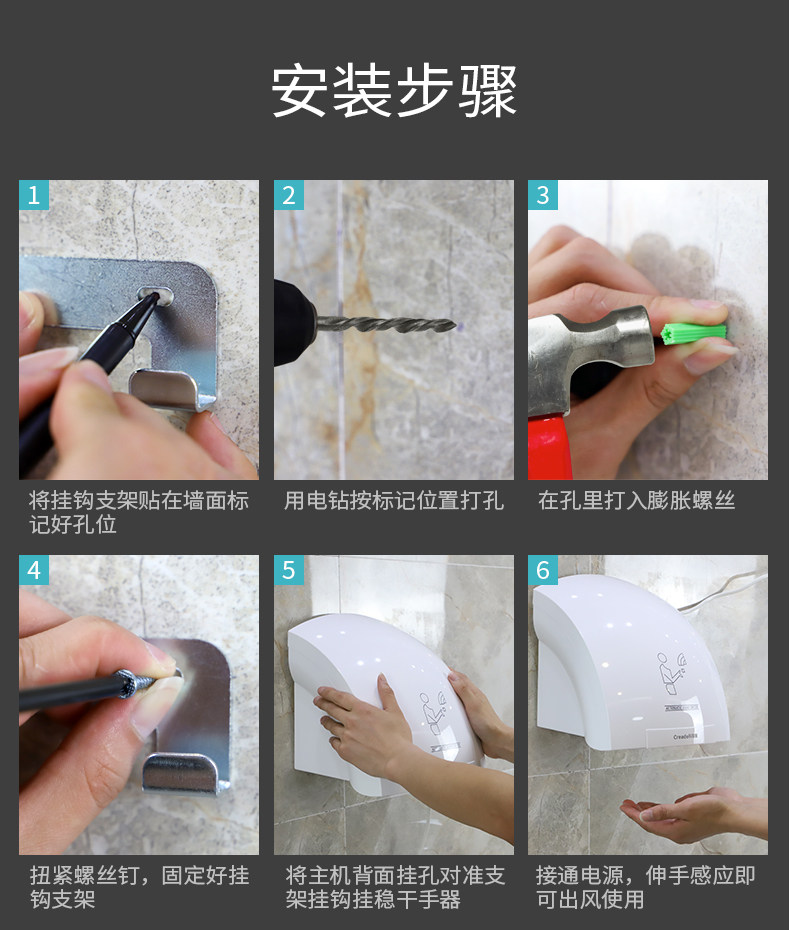 安装步骤

1

将挂钩支架贴在墙面标记好孔位

2

用电钻按标记位置打孔

3

在孔里打入膨胀螺丝

4

扭紧螺丝钉，固定好挂钩支架

5

将主机背面挂孔对准支架挂钩挂稳干手器

6

接通电源，伸手感应即可出风使用