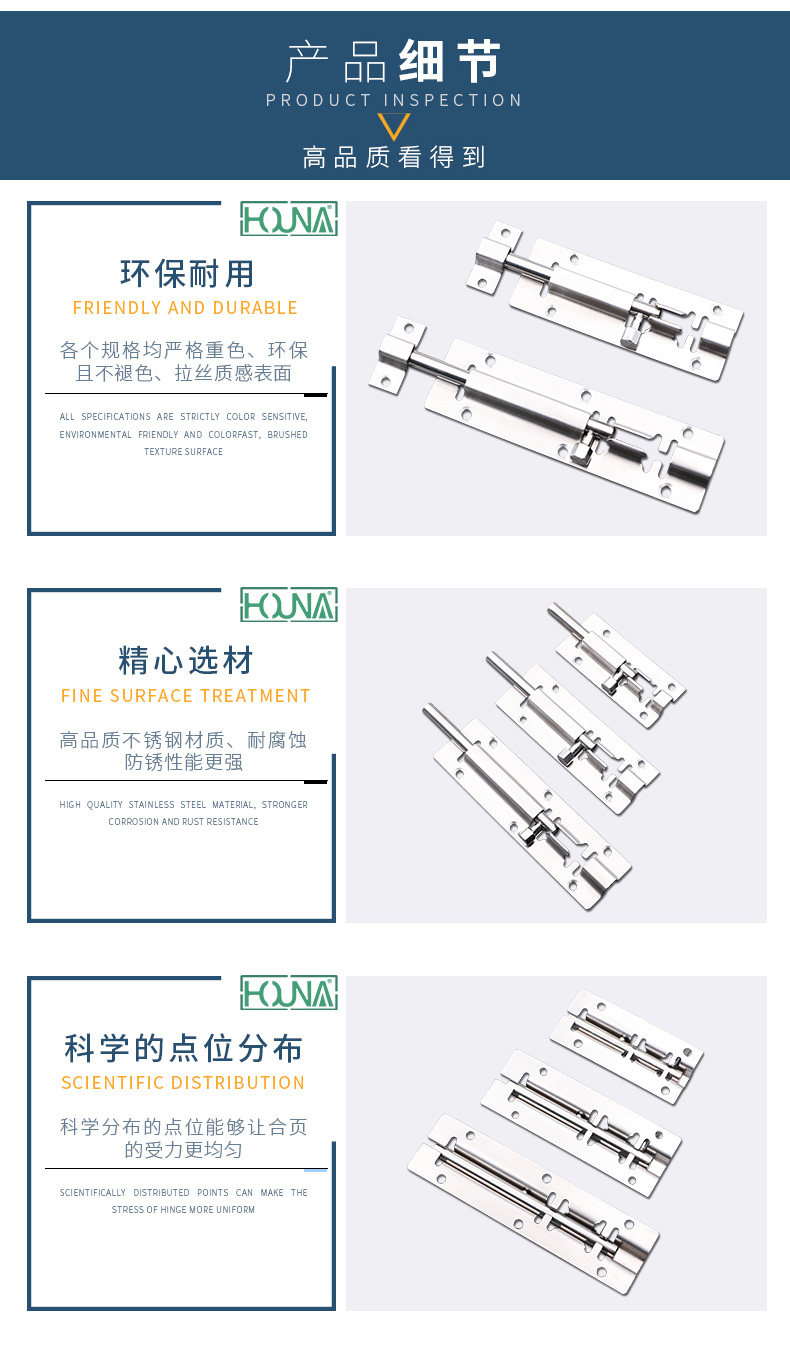 产品细节
PRODUCT INSPECTION
高品质看得到

HOUNA®

环保耐用
FRIENDLY AND DURABLE
各个规格均严格重色、环保且不褪色、拉丝质感表面

ALL SPECIFICATIONS ARE STRICTLY COLOR SENSITIVE, ENVIRONMENTAL FRIENDLY AND COLORFAST, BRUSHED TEXTURE SURFACE

HOUNA®

精心选材
FINE SURFACE TREATMENT
高品质不锈钢材质、耐腐蚀防锈性能更强

HIGH QUALITY STAINLESS STEEL MATERIAL, STRONGER CORROSION AND RUST RESISTANCE

HOUNA®

科学的点位分布
SCIENTIFIC DISTRIBUTION
科学分布的点位能够让合页的受力更均匀

SCIENTIFICALLY DISTRIBUTED POINTS CAN MAKE THE STRESS OF HINGE MORE UNIFORM