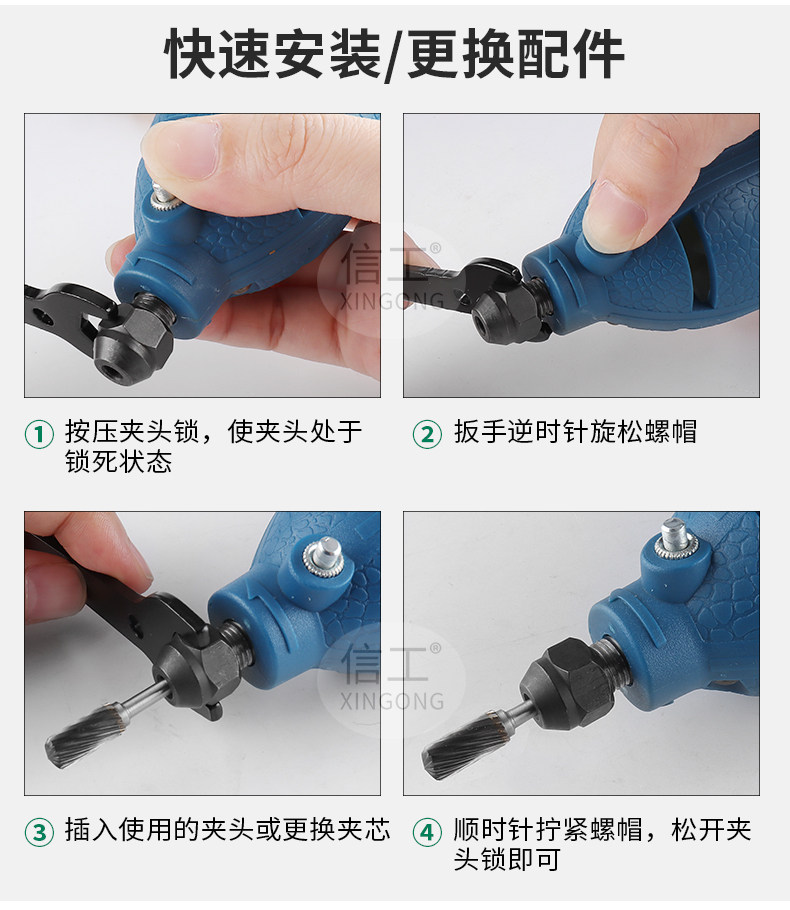 快速安装/更换配件

信工®
XINGONG

① 按压夹头锁，使夹头处于锁死状态

② 扳手逆时针旋松螺帽

信工®
XINGONG

③ 插入使用的夹头或更换夹芯

④ 顺时针拧紧螺帽，松开夹头锁即可