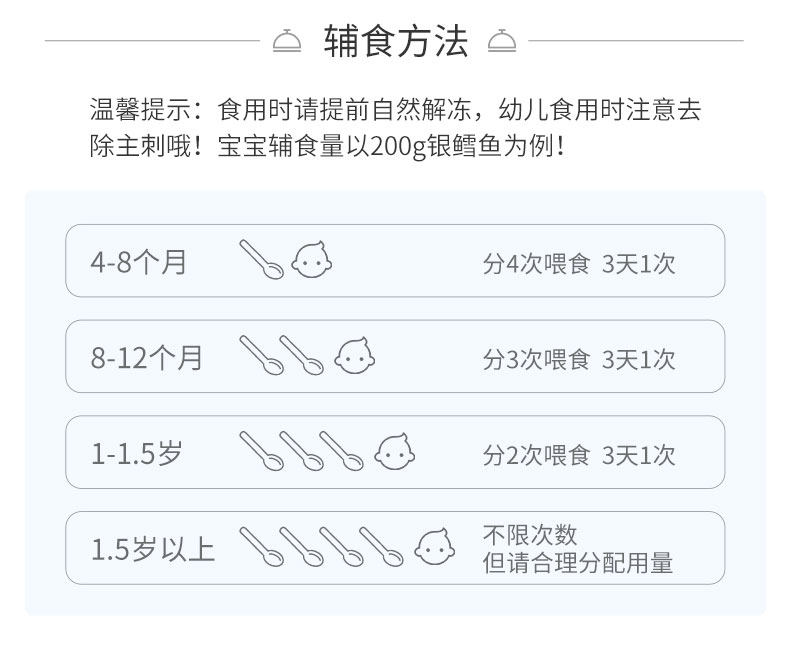 辅食方法

温馨提示：食用时请提前自然解冻，幼儿食用时注意去除主刺哦！宝宝辅食量以200g银鳕鱼为例！

4-8个月

分4次喂食 3天1次

8-12个月

分3次喂食 3天1次

1-1.5岁

分2次喂食 3天1次

1.5岁以上

不限次数
但请合理分配用量