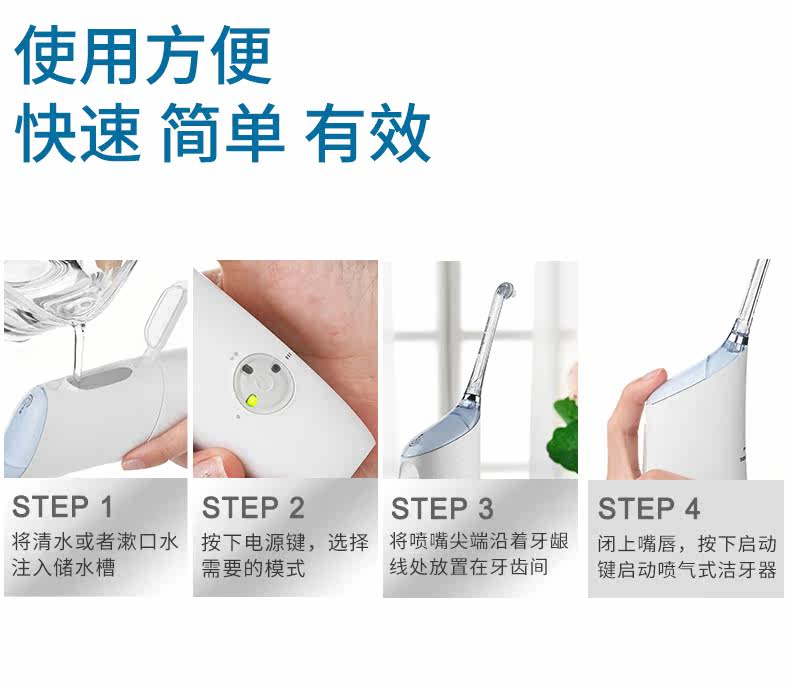 使用方便
快速 简单 有效

STEP 1
将清水或者漱口水注入储水槽

STEP 2
按下电源键，选择需要的模式

STEP 3
将喷嘴尖端沿着牙龈线处放置在牙齿间

STEP 4
闭上嘴唇，按下启动键启动喷气式洁牙器