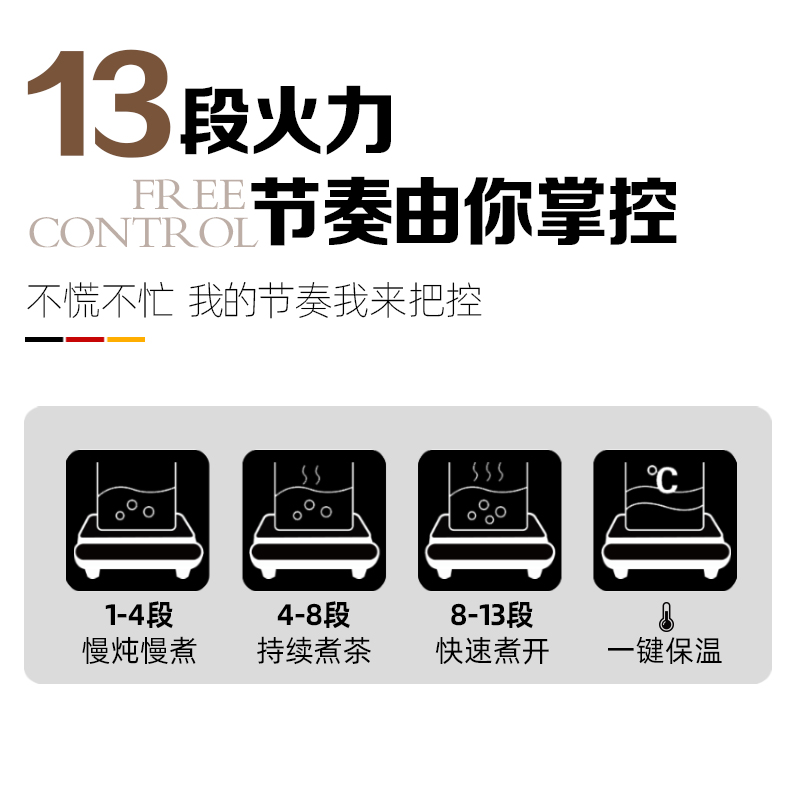 13段火力

FREE CONTROL

节奏由你掌控

不慌不忙 我的节奏我来把控

℃

1-4段
慢炖慢煮

4-8段
持续煮茶

8-13段
快速煮开

一键保温