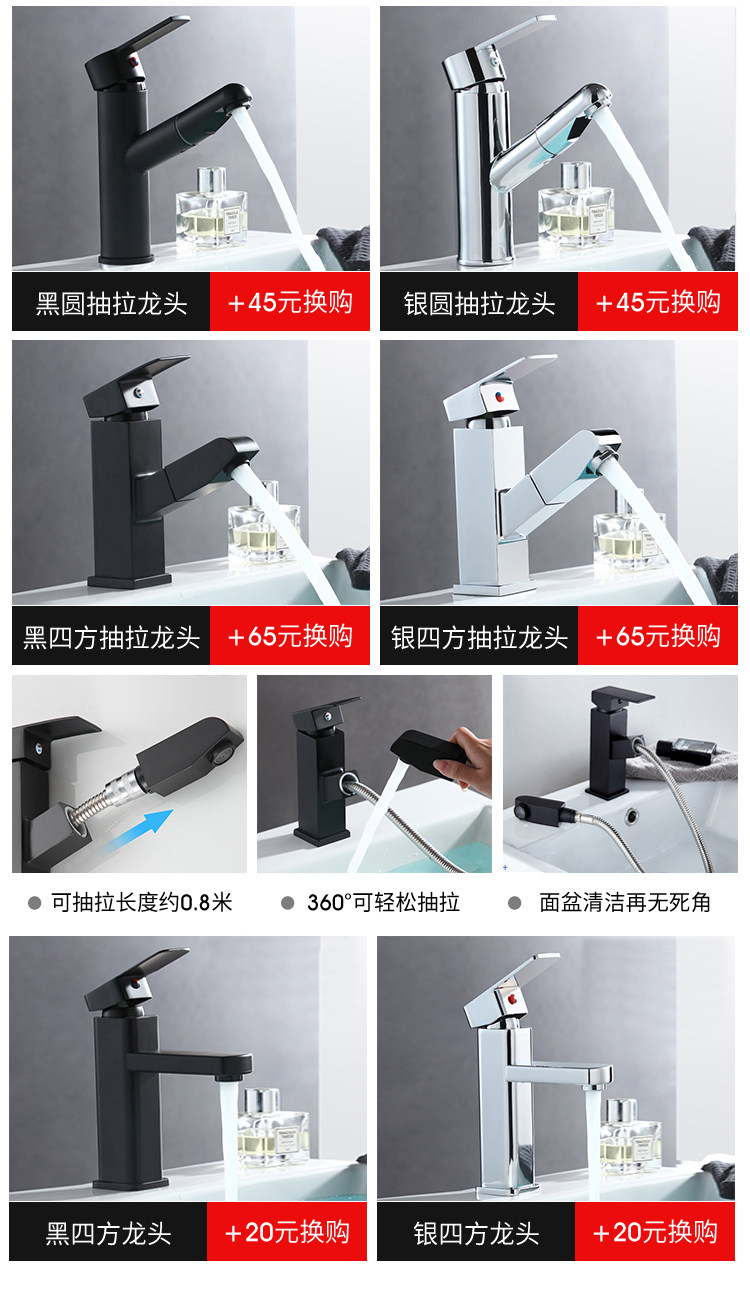 黑圆抽拉龙头 +45元换购

银圆抽拉龙头 +45元换购

黑四方抽拉龙头 +65元换购

银四方抽拉龙头 +65元换购

● 可抽拉长度约0.8米

● 360°可轻松抽拉

● 面盆清洁再无死角

黑四方龙头 +20元换购

银四方龙头 +20元换购