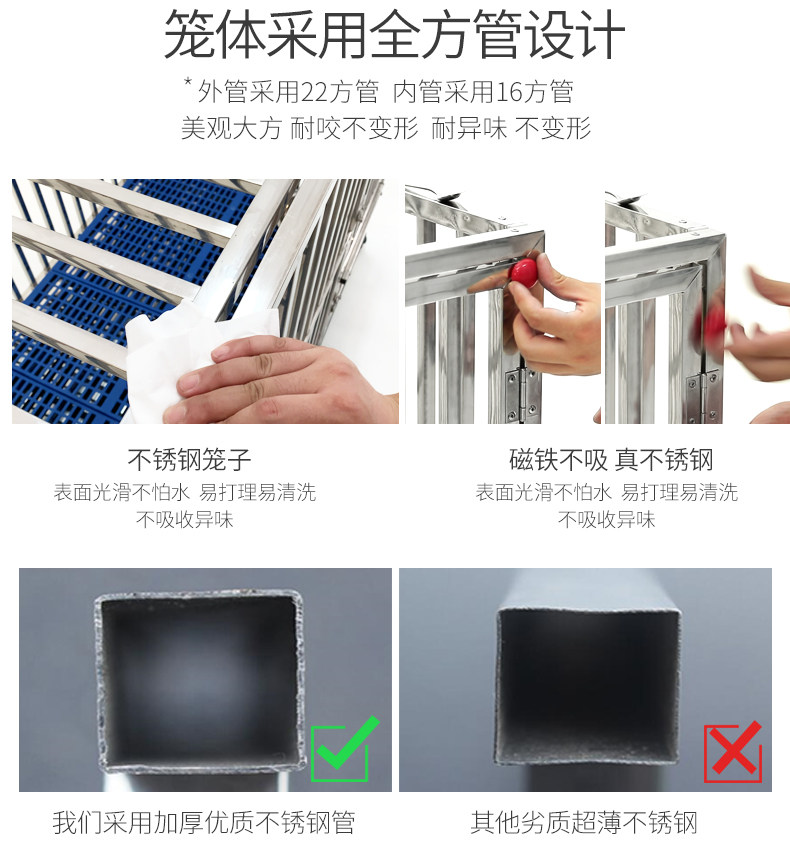 笼体采用全方管设计

* 外管采用22方管 内管采用16方管
美观大方 耐咬不变形 耐异味 不变形

不锈钢笼子
表面光滑不怕水 易打理易清洗
不吸收异味

磁铁不吸 真不锈钢
表面光滑不怕水 易打理易清洗
不吸收异味

我们采用加厚优质不锈钢管

其他劣质超薄不锈钢