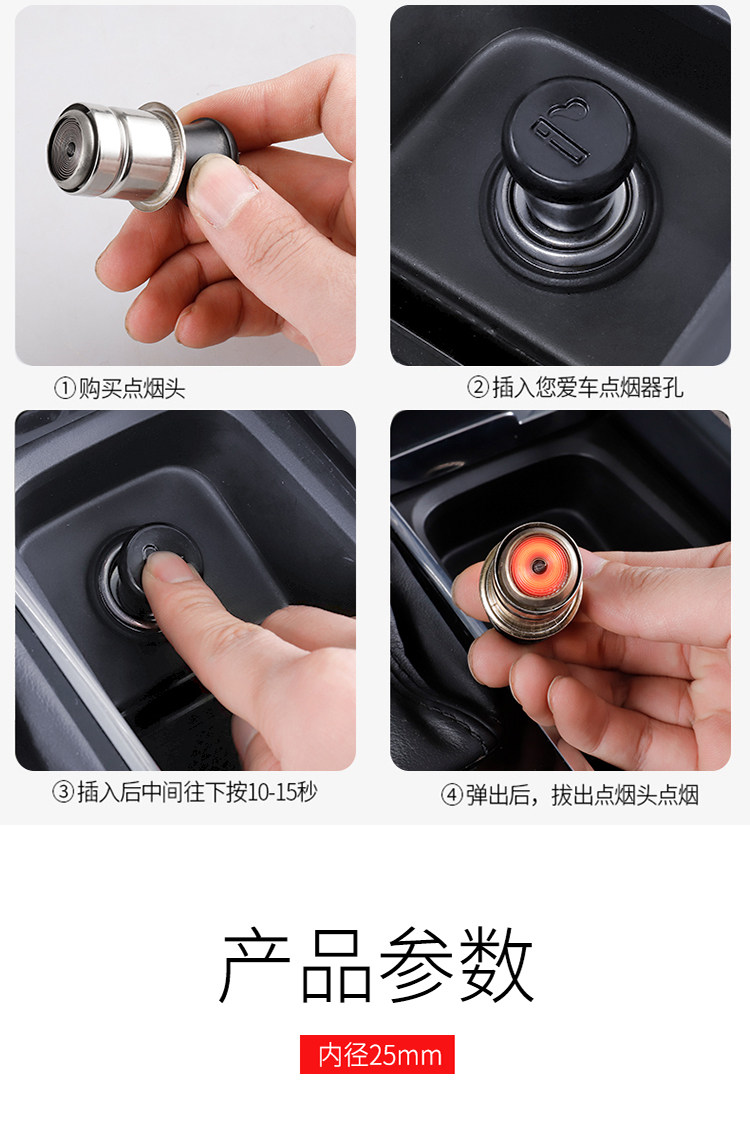 ①购买点烟头

②插入您爱车点烟器孔

③插入后中间往下按10-15秒

④弹出后，拔出点烟头点烟

产品参数

内径25mm