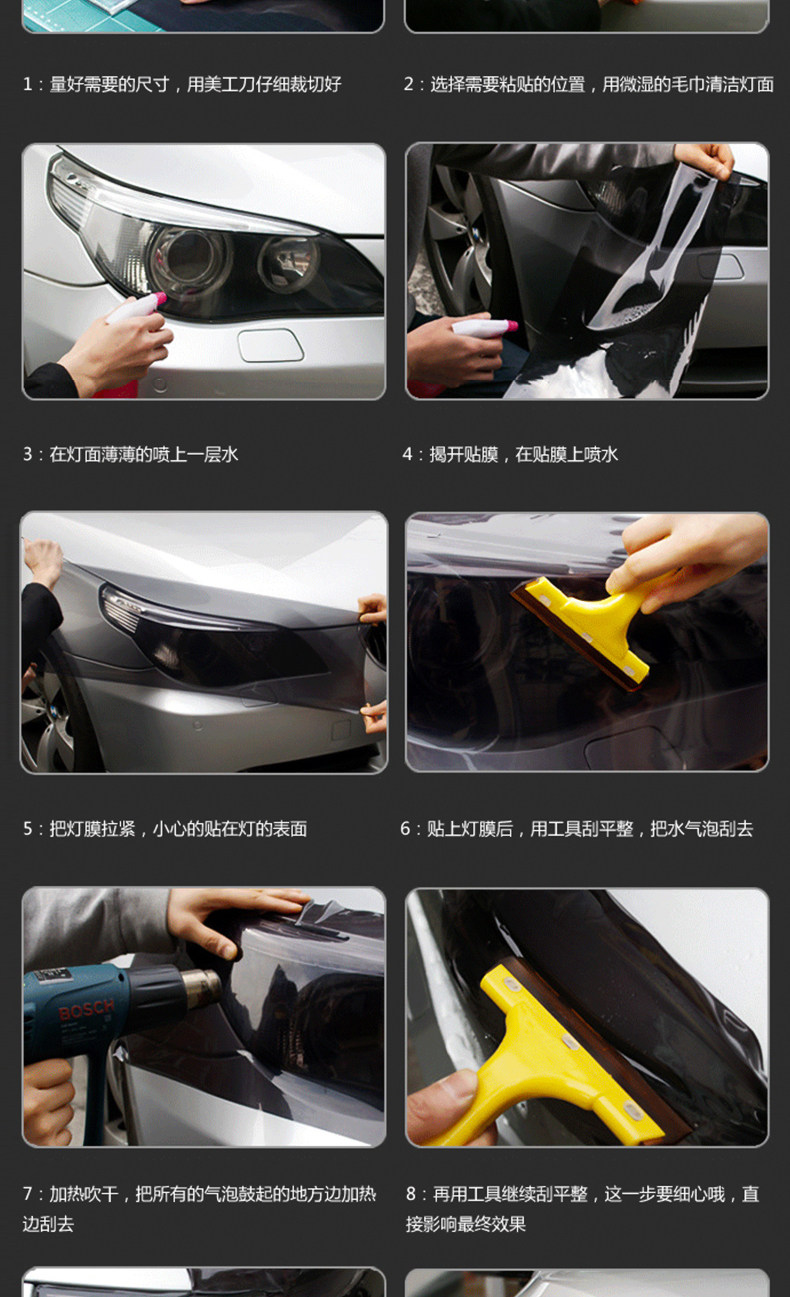 1：量好需要的尺寸，用美工刀仔细裁切好

2：选择需要粘贴的位置，用微湿的毛巾清洁灯面

3：在灯面薄薄的喷上一层水

4：揭开贴膜，在贴膜上喷水

5：把灯膜拉紧，小心的贴在灯的表面

6：贴上灯膜后，用工具刮平整，把水气泡刮去

BOSCH

7：加热吹干，把所有的气泡鼓起的地方边加热边刮去

8：再用工具继续刮平整，这一步要细心哦，直接影响最终效果