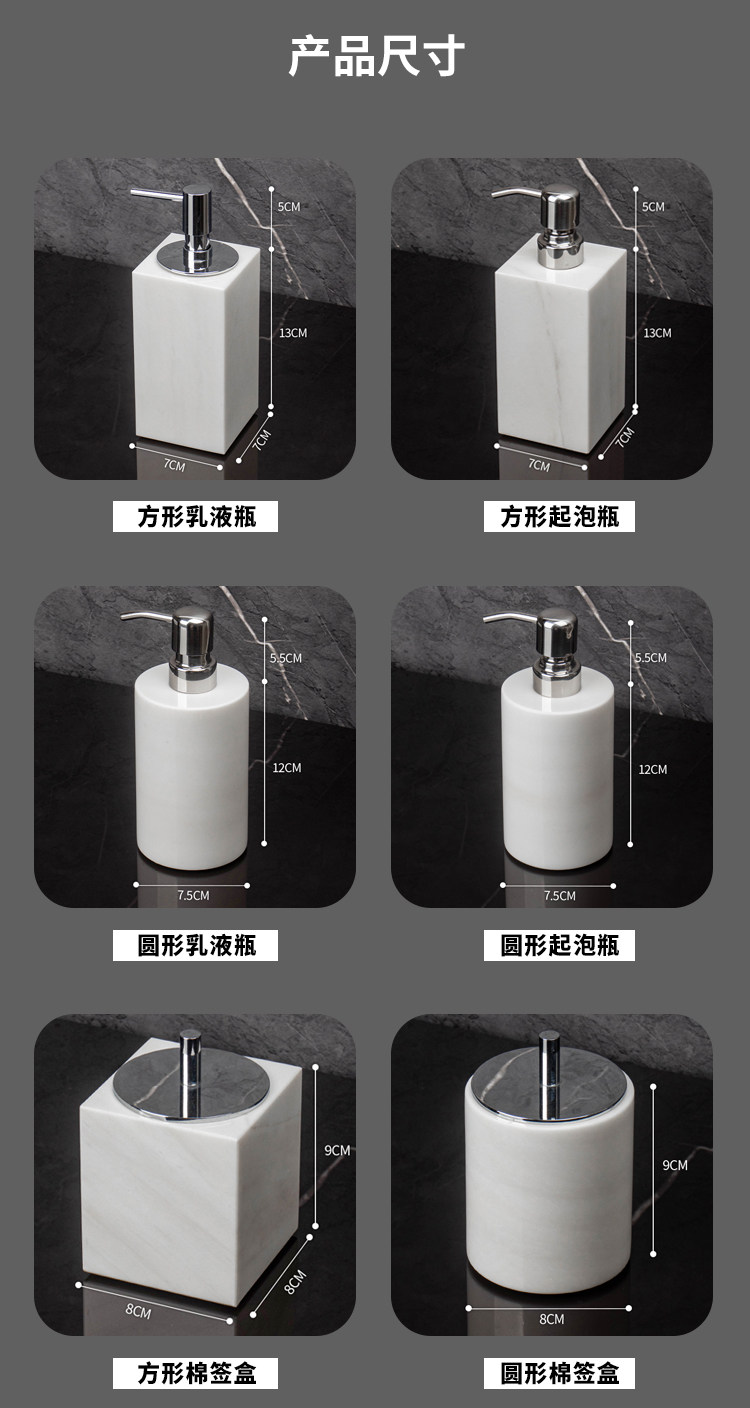 产品尺寸

5CM
13CM
7CM
7CM

方形乳液瓶

5CM
13CM
7CM
7CM

方形起泡瓶

5.5CM
12CM
7.5CM

圆形乳液瓶

5.5CM
12CM
7.5CM

圆形起泡瓶

9CM
8CM
8CM

方形棉签盒

9CM
8CM

圆形棉签盒