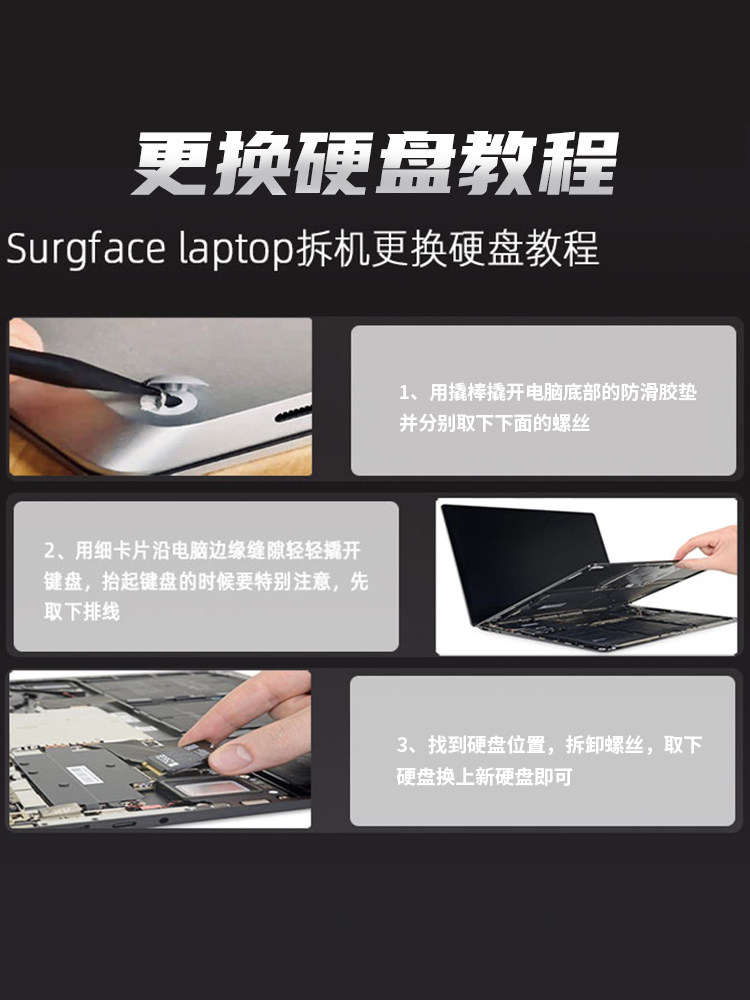 更换硬盘教程

Surgface laptop拆机更换硬盘教程

1、用撬棒撬开电脑底部的防滑胶垫并分别取下下面的螺丝

2、用细卡片沿电脑边缘缝隙轻轻撬开键盘，抬起键盘的时候要特别注意，先取下排线

3、找到硬盘位置，拆卸螺丝，取下硬盘换上新硬盘即可