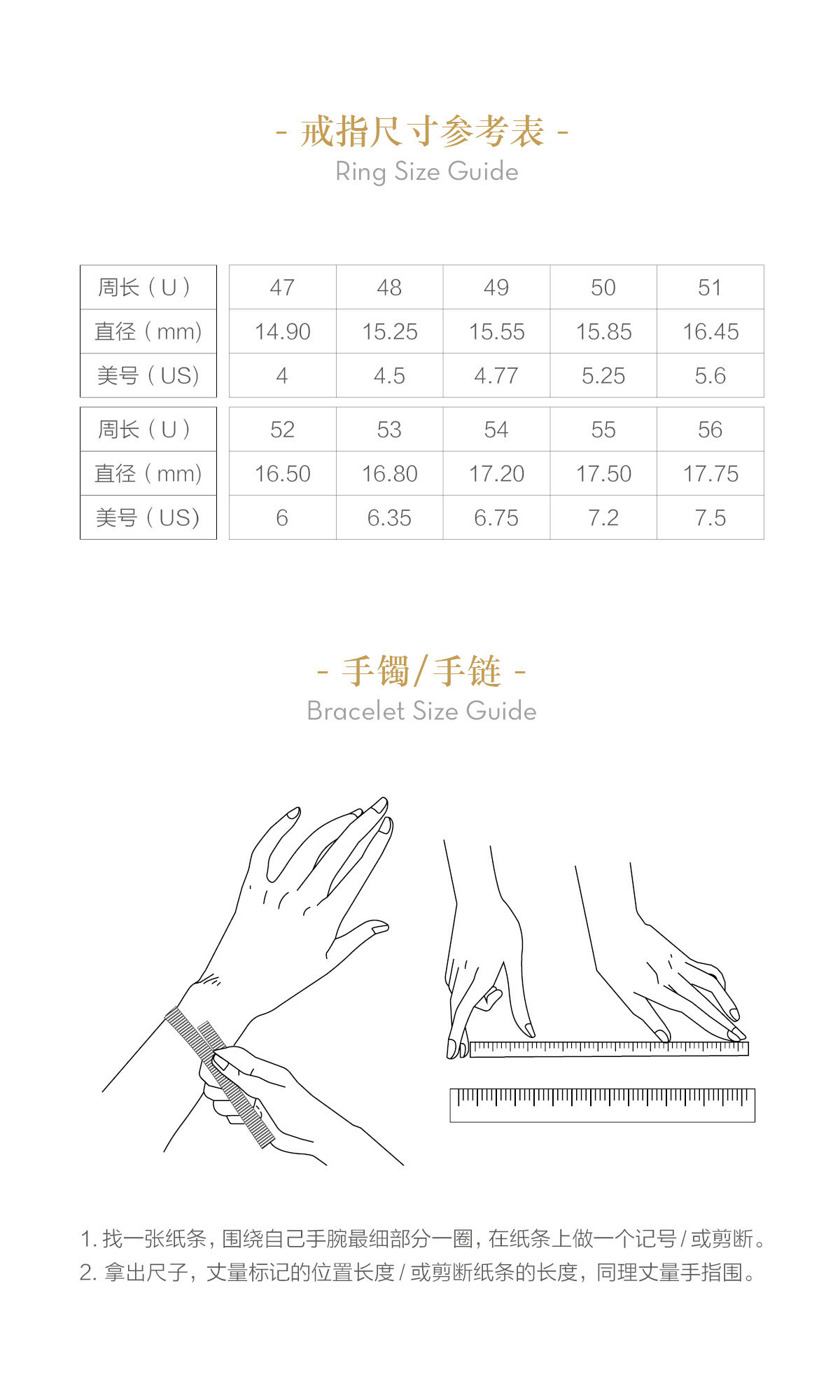 - 戒指尺寸参考表 -
Ring Size Guide

| 周长（U） | 47 | 48 | 49 | 50 | 51 |
|---|---|---|---|---|---|
| 直径（mm） | 14.90 | 15.25 | 15.55 | 15.85 | 16.45 |
| 美号（US） | 4 | 4.5 | 4.77 | 5.25 | 5.6 |

| 周长（U） | 52 | 53 | 54 | 55 | 56 |
|---|---|---|---|---|---|
| 直径（mm） | 16.50 | 16.80 | 17.20 | 17.50 | 17.75 |
| 美号（US） | 6 | 6.35 | 6.75 | 7.2 | 7.5 |

- 手镯/手链 -
Bracelet Size Guide

1. 找一张纸条，围绕自己手腕最细部分一圈，在纸条上做一个记号 / 或剪断。
2. 拿出尺子，丈量标记的位置长度 / 或剪断纸条的长度，同理丈量手指围。