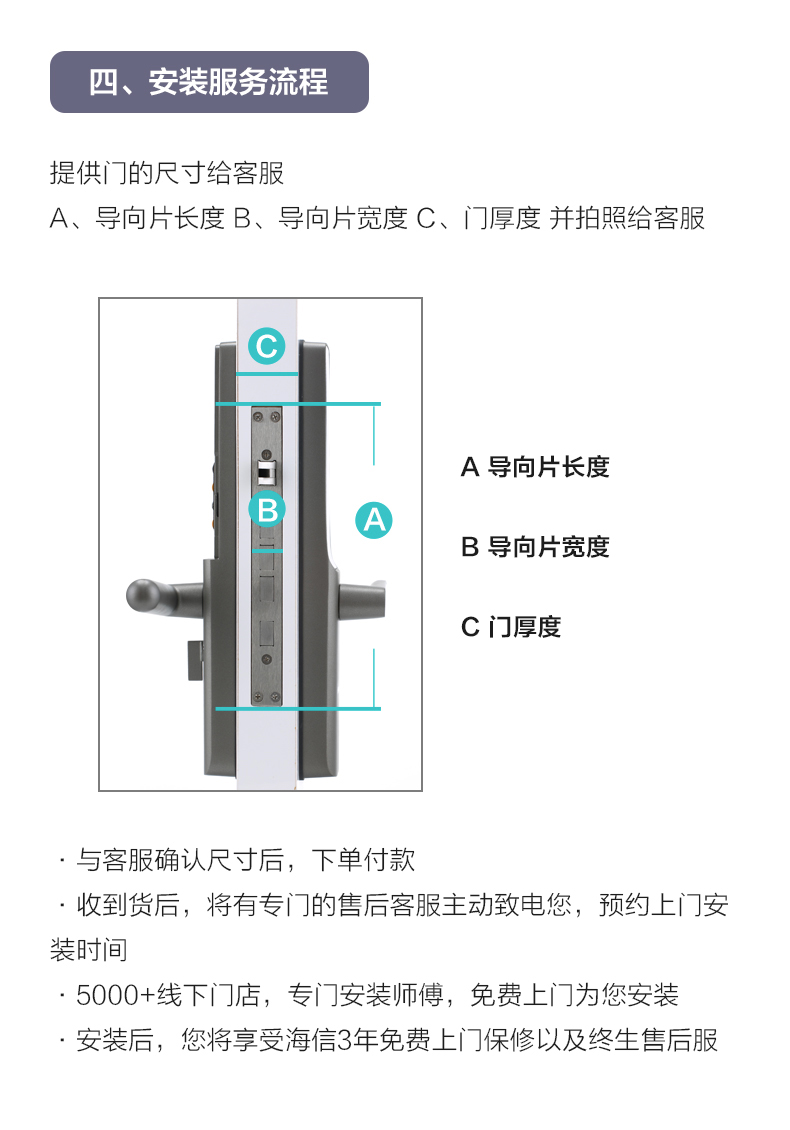 四、安装服务流程

提供门的尺寸给客服

A、导向片长度 B、导向片宽度 C、门厚度 并拍照给客服

C

B

A

A 导向片长度

B 导向片宽度

C 门厚度

· 与客服确认尺寸后，下单付款

· 收到货后，将有专门的售后客服主动致电您，预约上门安装时间

· 5000+线下门店，专门安装师傅，免费上门为您安装

· 安装后，您将享受海信3年免费上门保修以及终生售后服