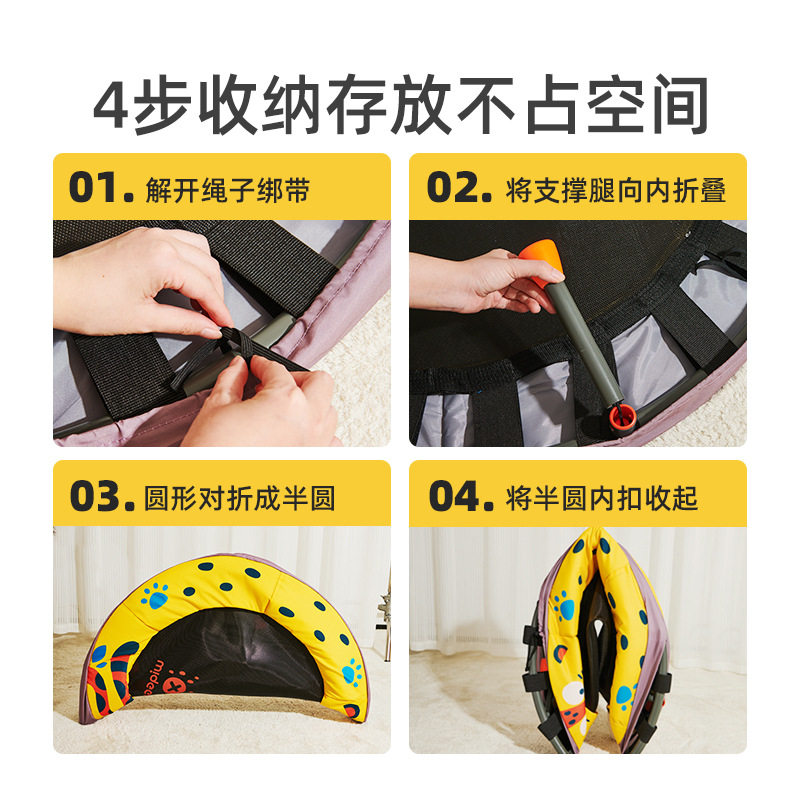 4步收纳存放不占空间

01. 解开绳子绑带

02. 将支撑腿向内折叠

03. 圆形对折成半圆

mideer

04. 将半圆内扣收起