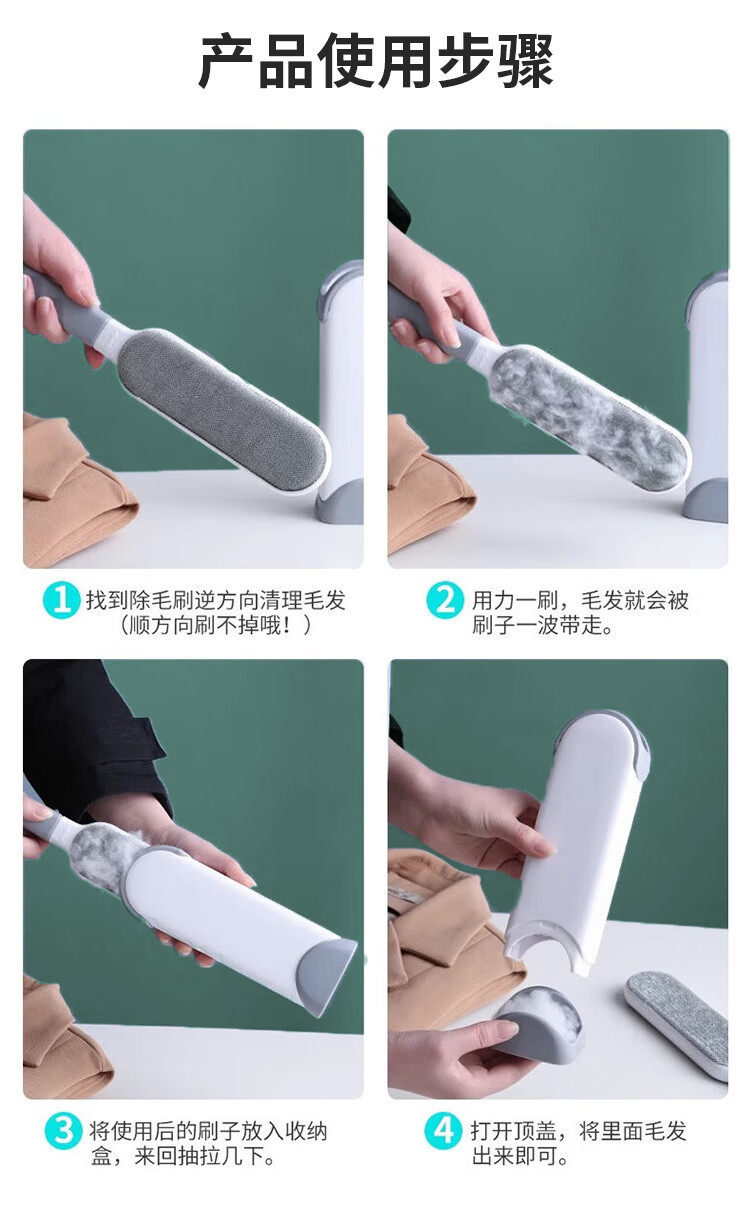 产品使用步骤

1 找到除毛刷逆方向清理毛发（顺方向刷不掉哦！）

2 用力一刷，毛发就会被刷子一波带走。

3 将使用后的刷子放入收纳盒，来回抽拉几下。

4 打开顶盖，将里面毛发出来即可。