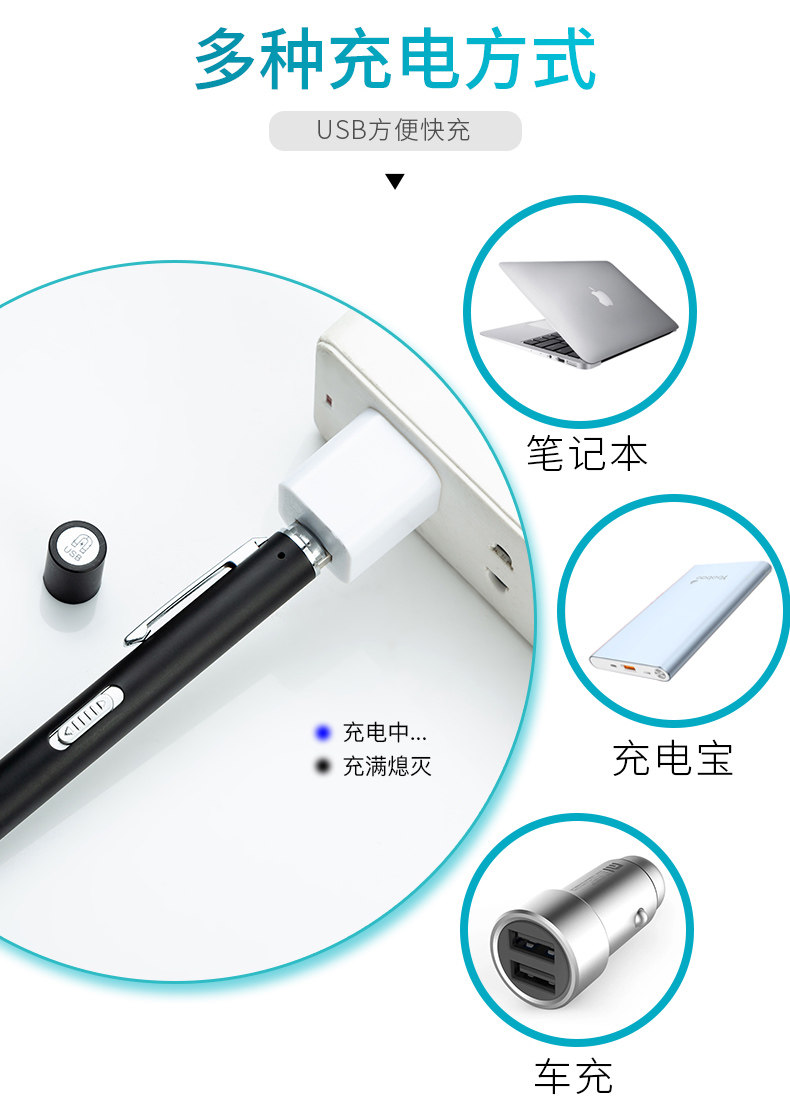 多种充电方式

USB方便快充

USB

充电中...
充满熄灭

笔记本

充电宝

车充