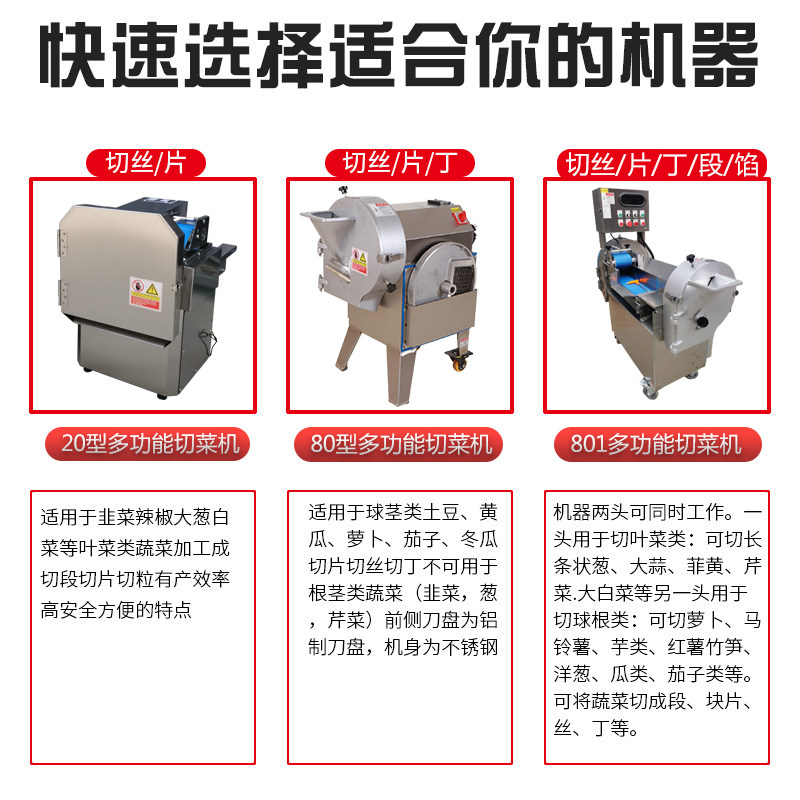 快速选择适合你的机器

切丝/片

20型多功能切菜机

适用于韭菜辣椒大葱白菜等叶菜类蔬菜加工成切段切片切粒有产效率高安全方便的特点

切丝/片/丁

80型多功能切菜机

适用于球茎类土豆、黄瓜、萝卜、茄子、冬瓜切片切丝切丁不可用于根茎类蔬菜（韭菜，葱，芹菜）前侧刀盘为铝制刀盘，机身为不锈钢

切丝/片/丁/段/馅

801多功能切菜机

机器两头可同时工作。一头用于切叶菜类：可切长条状葱、大蒜、菲黄、芹菜.大白菜等另一头用于切球根类：可切萝卜、马铃薯、芋类、红薯竹笋、洋葱、瓜类、茄子类等。可将蔬菜切成段、块片、丝、丁等。