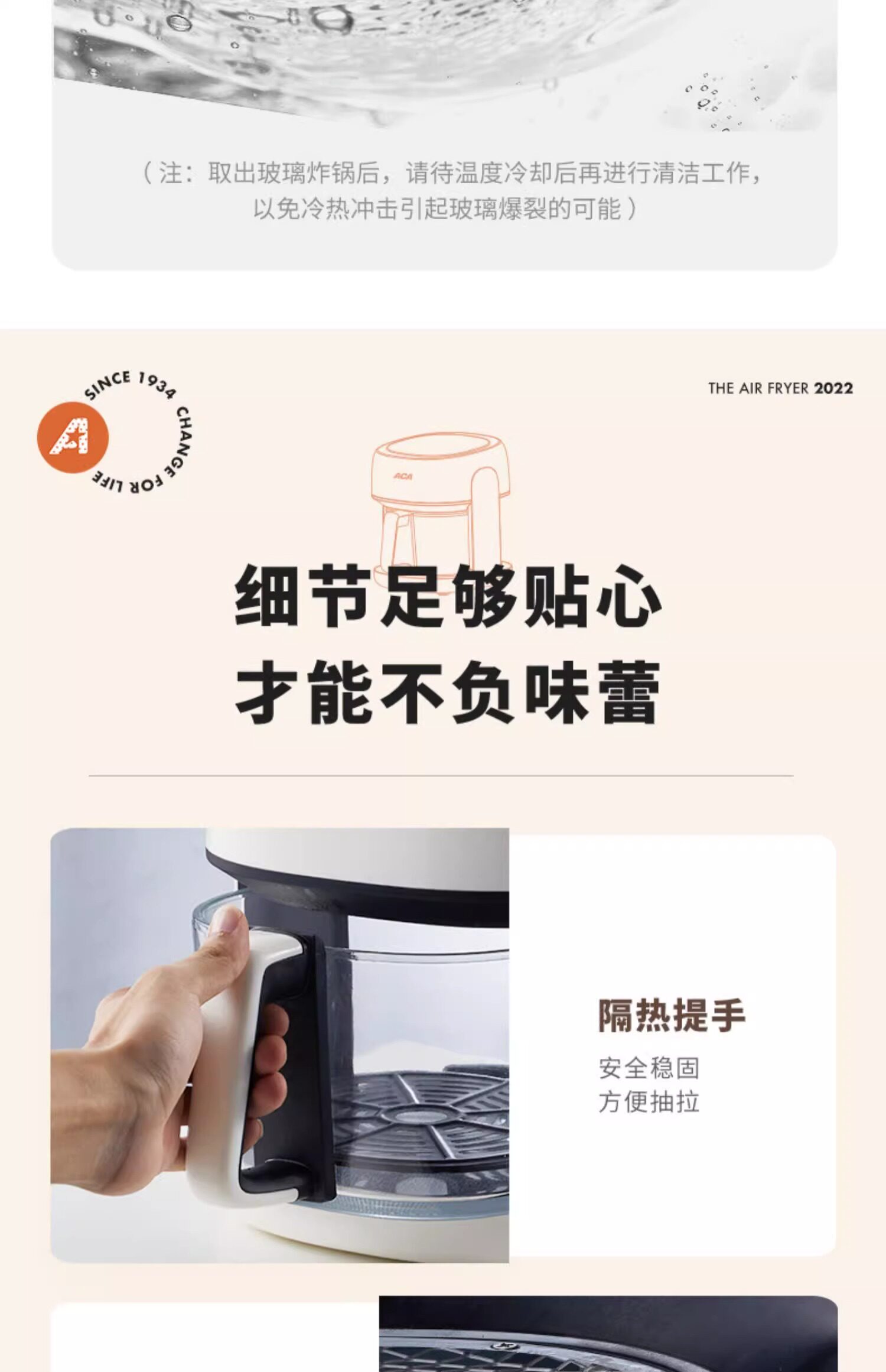 （注：取出玻璃炸锅后，请待温度冷却后再进行清洁工作，以免冷热冲击引起玻璃爆裂的可能）

SINCE 1934 CHANGE FOR LIFE

A

THE AIR FRYER 2022

ACA

细节足够贴心
才能不负味蕾

隔热提手

安全稳固
方便抽拉