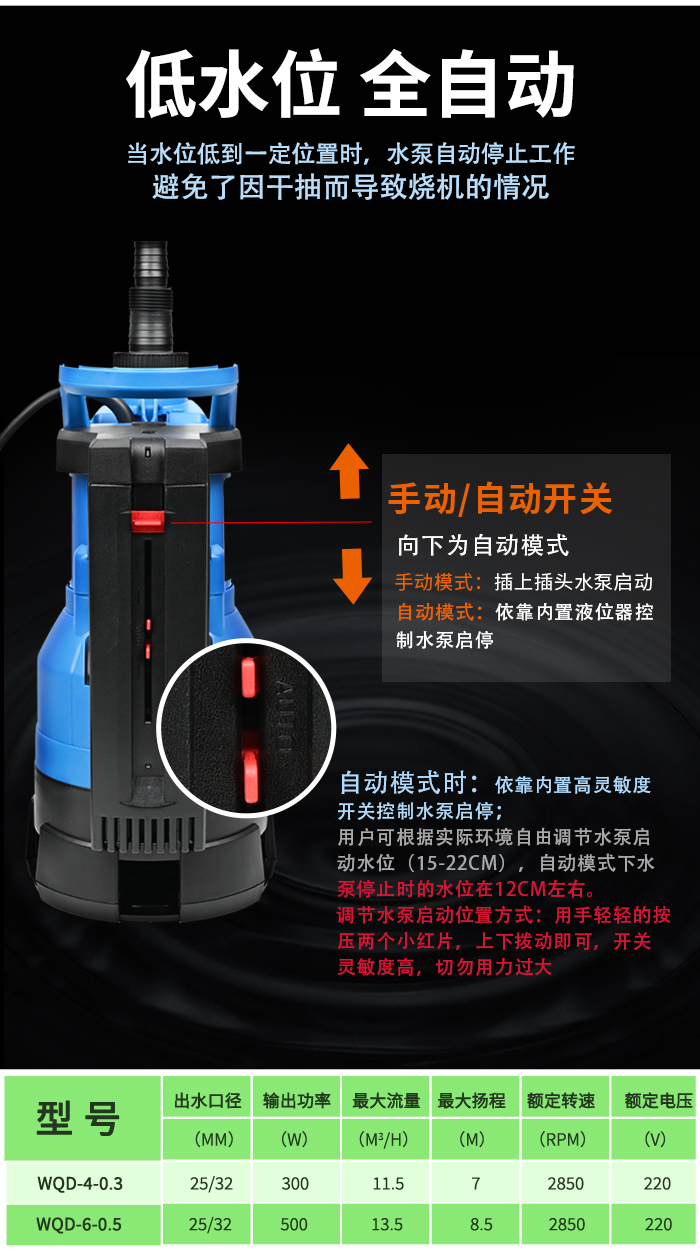 低水位 全自动

当水位低到一定位置时，水泵自动停止工作
避免了因干抽而导致烧机的情况

手动/自动开关

向下为自动模式

手动模式：插上插头水泵启动
自动模式：依靠内置液位器控制水泵启停

自动模式时：依靠内置高灵敏度开关控制水泵启停；
用户可根据实际环境自由调节水泵启动水位（15-22CM），自动模式下水泵停止时的水位在12CM左右。
调节水泵启动位置方式：用手轻轻的按压两个小红片，上下拨动即可，开关灵敏度高，切勿用力过大

| 型 号 | 出水口径 | 输出功率 | 最大流量 | 最大扬程 | 额定转速 | 额定电压 |
|---|---|---|---|---|---|---|
| | (MM) | (W) | (M³/H) | (M) | (RPM) | (V) |
| WQD-4-0.3 | 25/32 | 300 | 11.5 | 7 | 2850 | 220 |
| WQD-6-0.5 | 25/32 | 500 | 13.5 | 8.5 | 2850 | 220 |