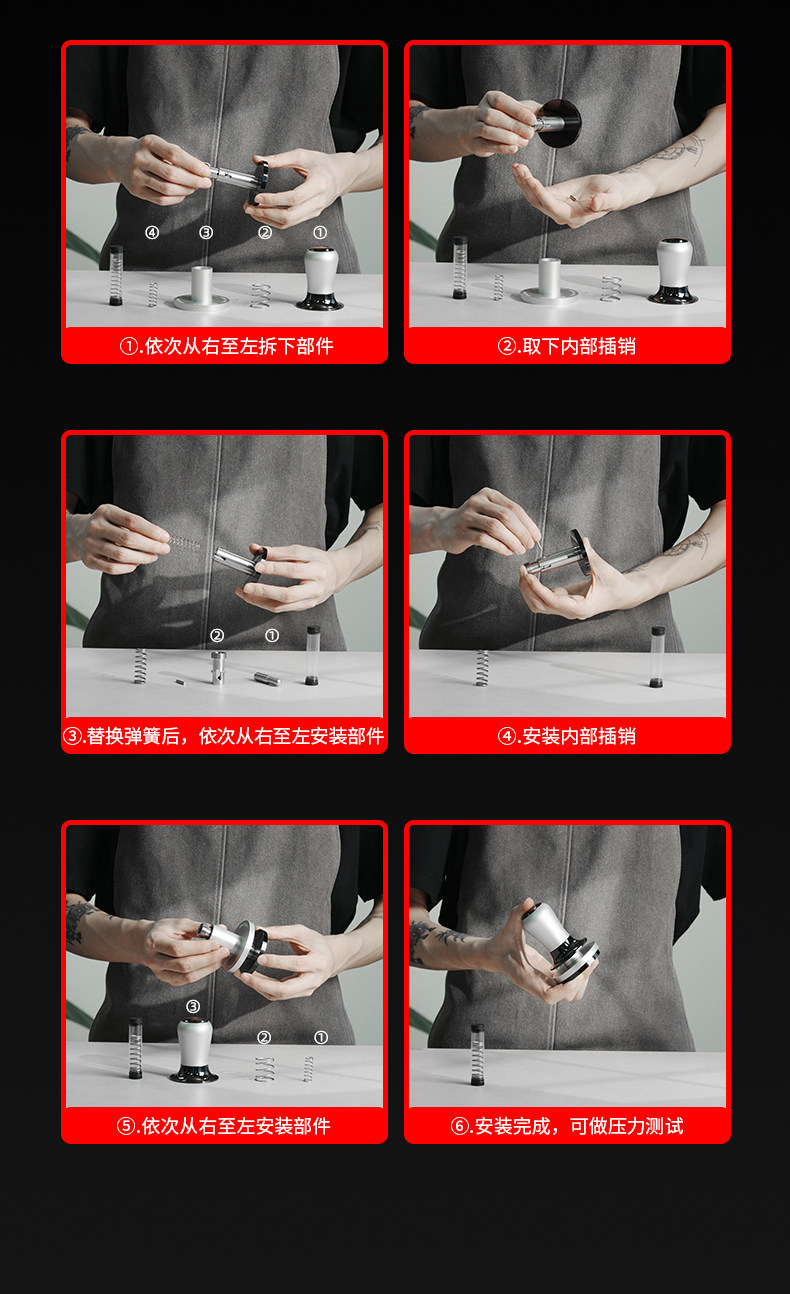 ④ ③ ② ①

①.依次从右至左拆下部件

②.取下内部插销

② ①

③.替换弹簧后，依次从右至左安装部件

④.安装内部插销

③ ② ①

⑤.依次从右至左安装部件

⑥.安装完成，可做压力测试