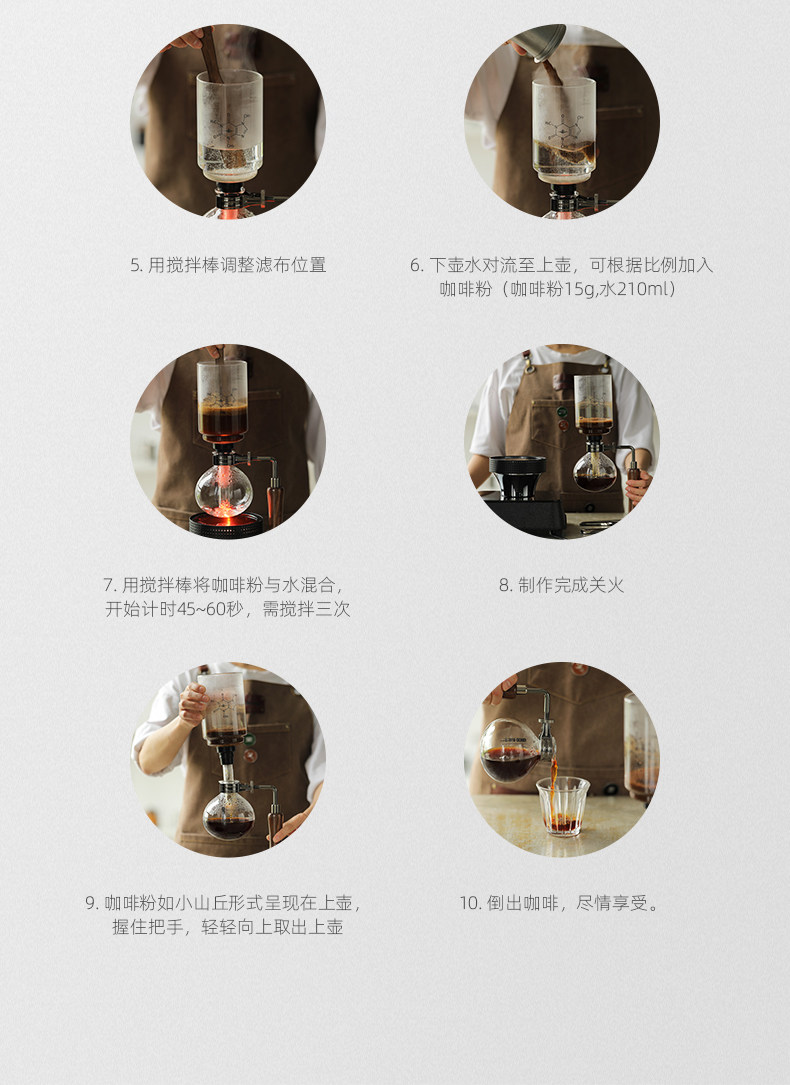 5. 用搅拌棒调整滤布位置

6. 下壶水对流至上壶，可根据比例加入咖啡粉（咖啡粉15g,水210ml）

7. 用搅拌棒将咖啡粉与水混合，开始计时45~60秒，需搅拌三次

8. 制作完成关火

9. 咖啡粉如小山丘形式呈现在上壶，握住把手，轻轻向上取出上壶

10. 倒出咖啡，尽情享受。