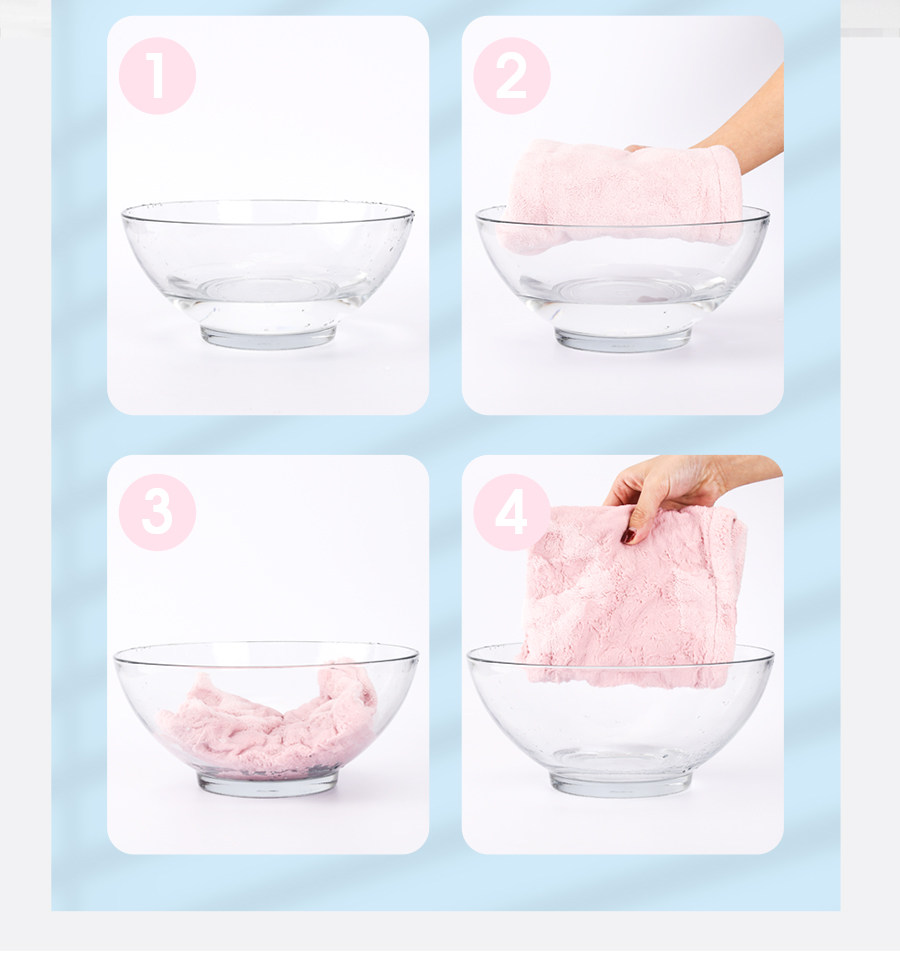 1

2

3

4