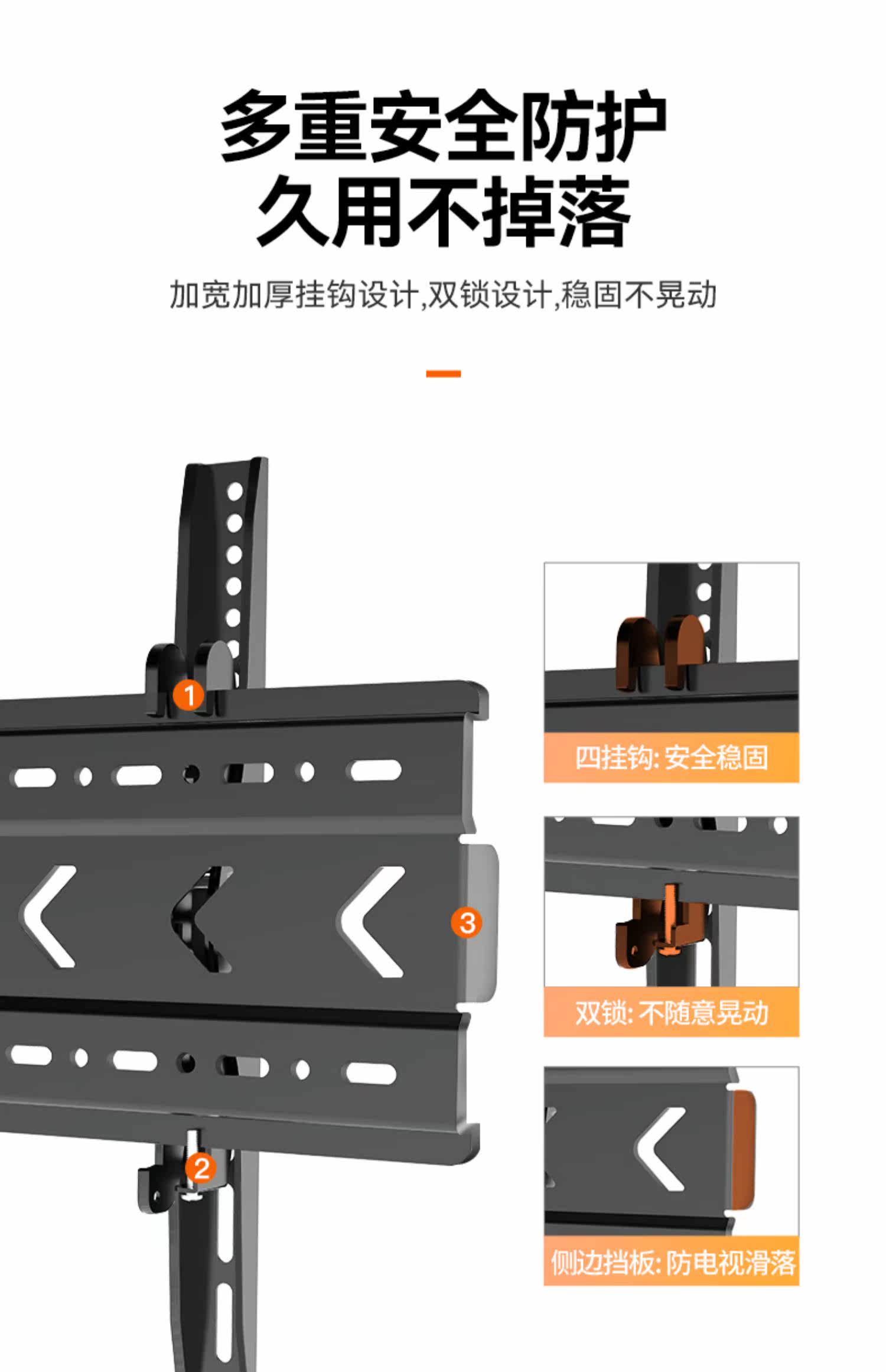 多重安全防护
久用不掉落

加宽加厚挂钩设计,双锁设计,稳固不晃动

1

3

2

四挂钩: 安全稳固

双锁: 不随意晃动

侧边挡板: 防电视滑落