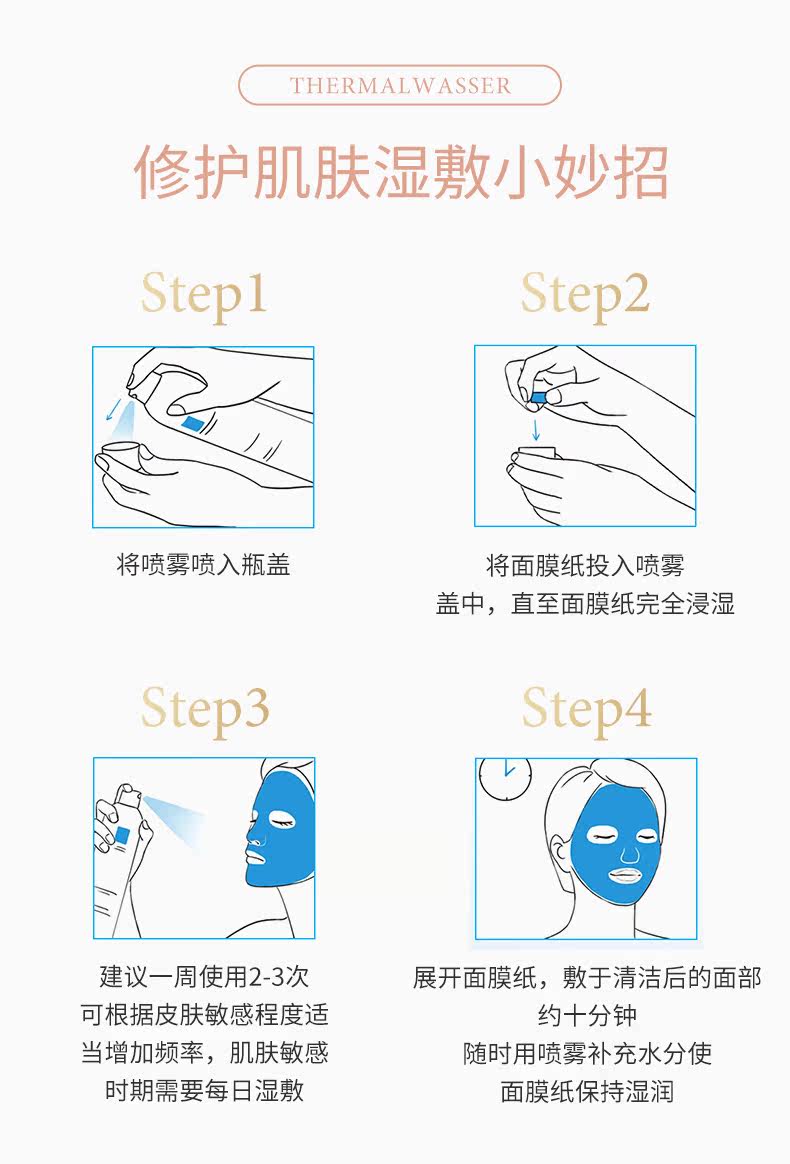 THERMALWASSER

修护肌肤湿敷小妙招

Step1

将喷雾喷入瓶盖

Step2

将面膜纸投入喷雾盖中，直至面膜纸完全浸湿

Step3

建议一周使用2-3次
可根据皮肤敏感程度适当增加频率，肌肤敏感时期需要每日湿敷

Step4

展开面膜纸，敷于清洁后的面部约十分钟
随时用喷雾补充水分使面膜纸保持湿润