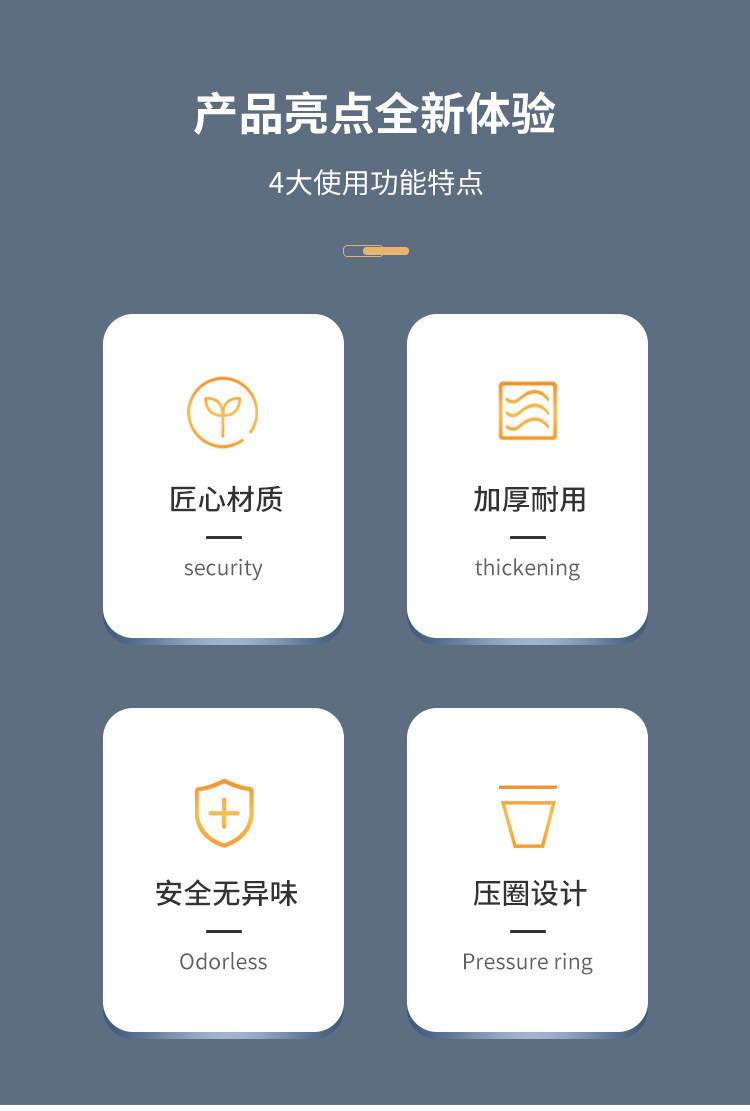 产品亮点全新体验

4大使用功能特点

匠心材质

security

加厚耐用

thickening

安全无异味

Odorless

压圈设计

Pressure ring