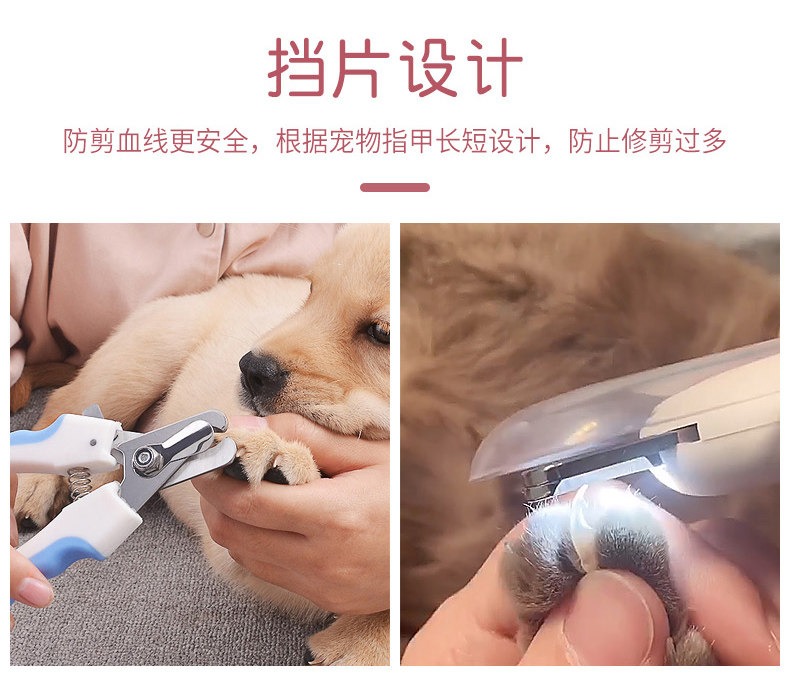 挡片设计

防剪血线更安全，根据宠物指甲长短设计，防止修剪过多