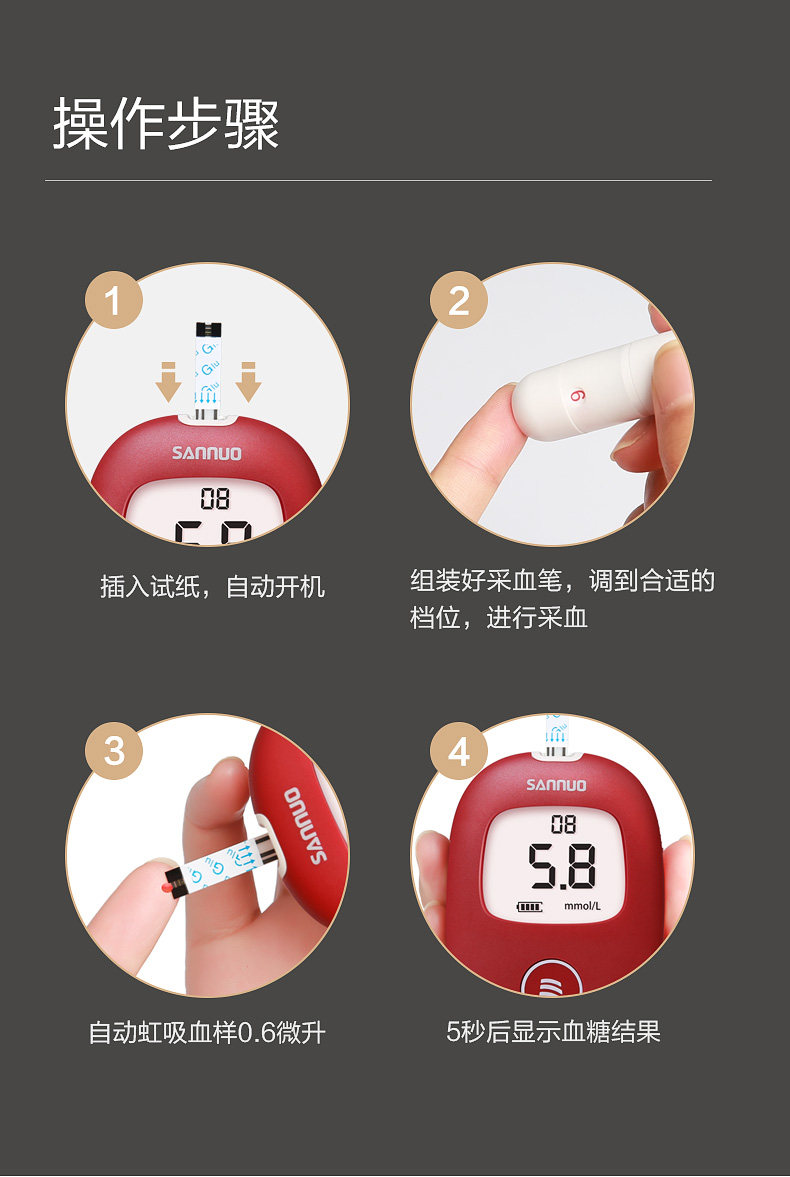 操作步骤

1

SANNUO

08

插入试纸，自动开机

2

6

组装好采血笔，调到合适的档位，进行采血

3

SANNUO

自动虹吸血样0.6微升

4

SANNUO

08

5.8

mmol/L

5秒后显示血糖结果