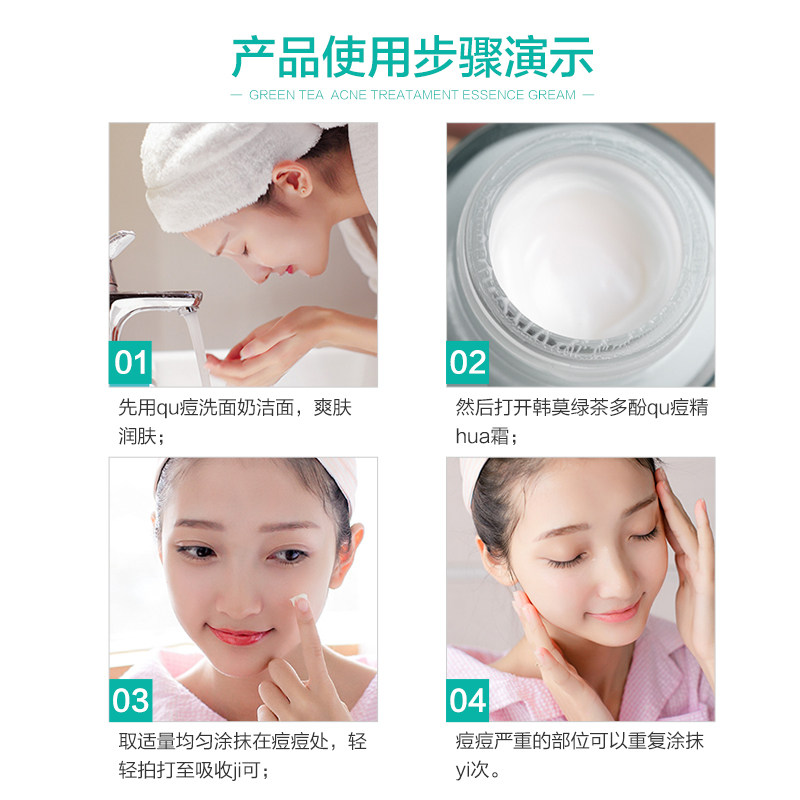 产品使用步骤演示

— GREEN TEA ACNE TREATAMENT ESSENCE GREAM —

01

先用qu痘洗面奶洁面，爽肤润肤；

02

然后打开韩莫绿茶多酚qu痘精hua霜；

03

取适量均匀涂抹在痘痘处，轻轻拍打至吸收ji可；

04

痘痘严重的部位可以重复涂抹yi次。