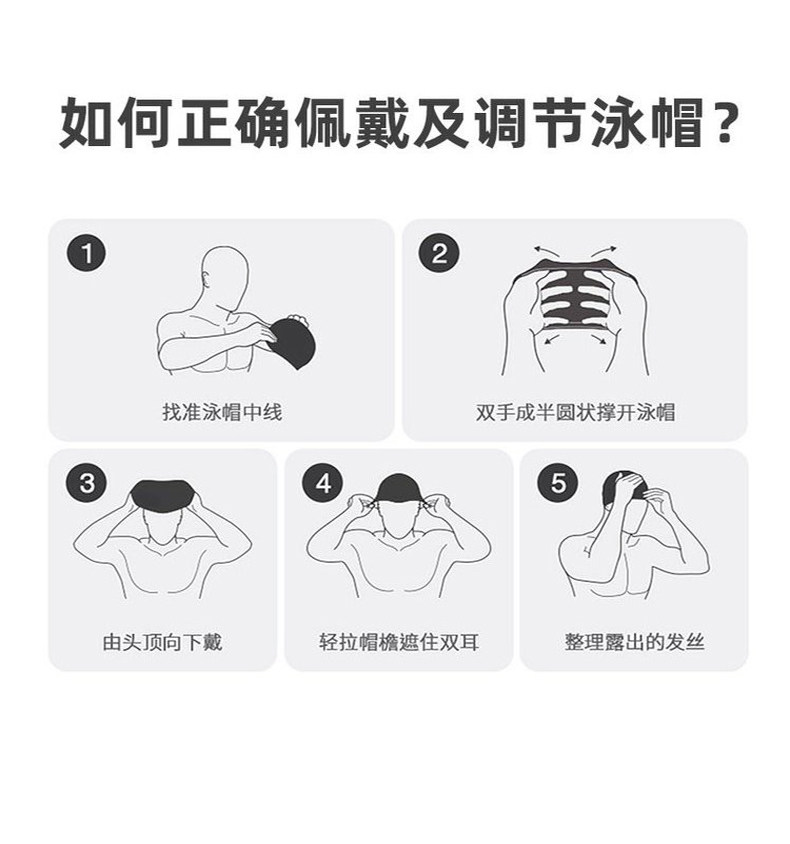 如何正确佩戴及调节泳帽？

1
找准泳帽中线

2
双手成半圆状撑开泳帽

3
由头顶向下戴

4
轻拉帽檐遮住双耳

5
整理露出的发丝