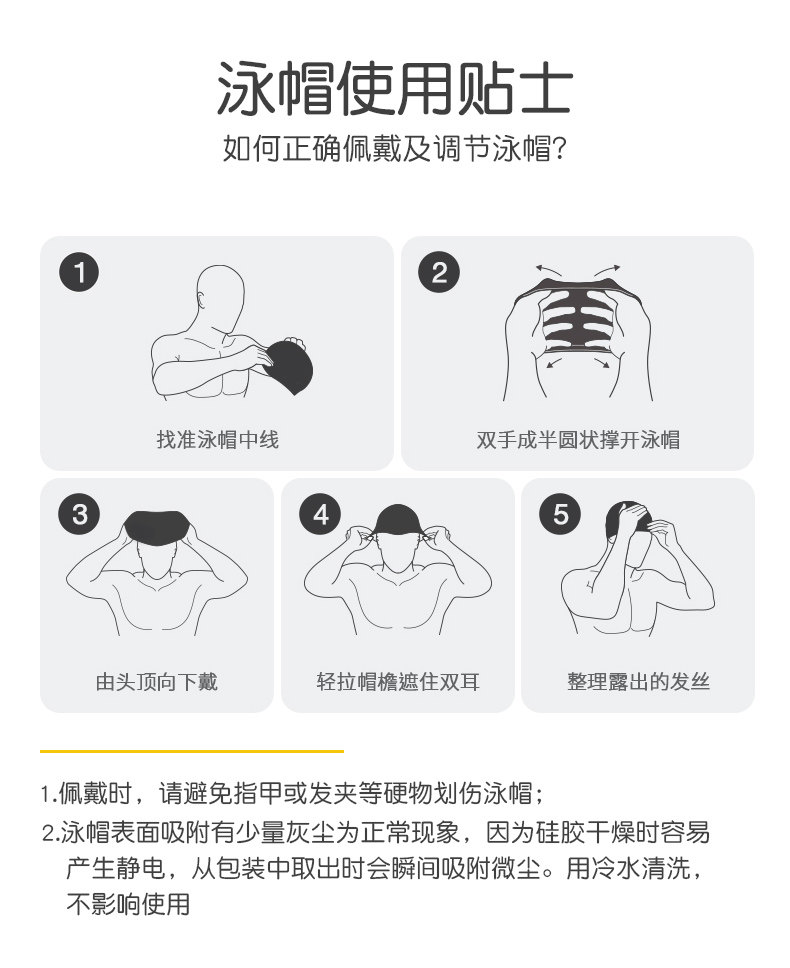 泳帽使用贴士

如何正确佩戴及调节泳帽?

1

找准泳帽中线

2

双手成半圆状撑开泳帽

3

由头顶向下戴

4

轻拉帽檐遮住双耳

5

整理露出的发丝

1.佩戴时，请避免指甲或发夹等硬物划伤泳帽；

2.泳帽表面吸附有少量灰尘为正常现象，因为硅胶干燥时容易产生静电，从包装中取出时会瞬间吸附微尘。用冷水清洗，不影响使用