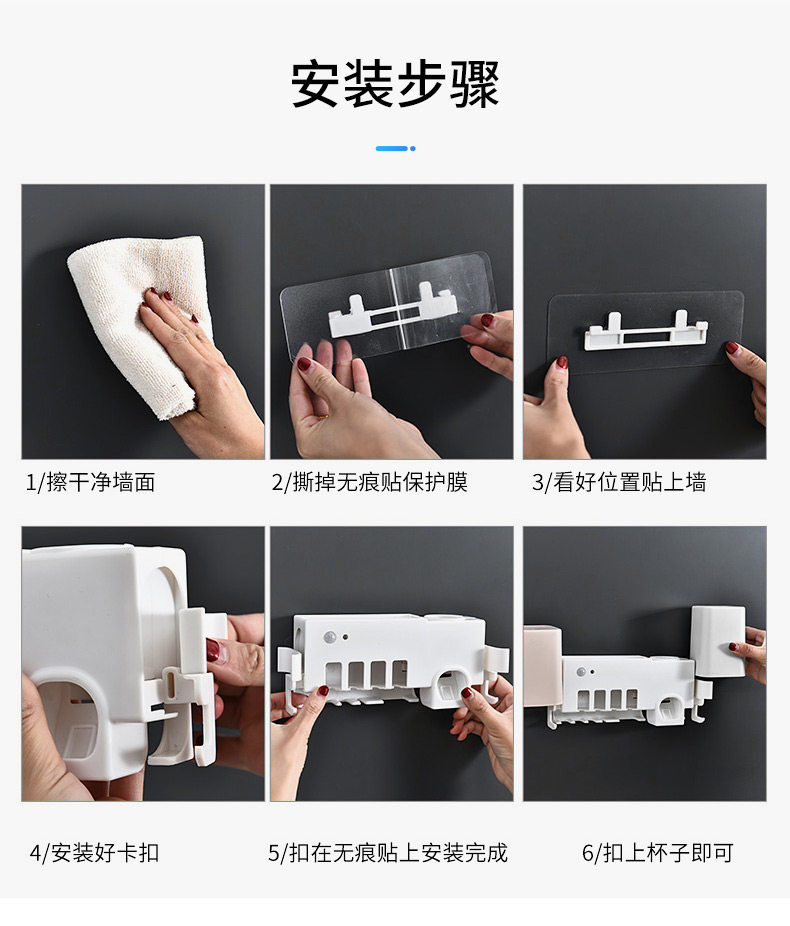 安装步骤

1/擦干净墙面

2/撕掉无痕贴保护膜

3/看好位置贴上墙

4/安装好卡扣

5/扣在无痕贴上安装完成

6/扣上杯子即可