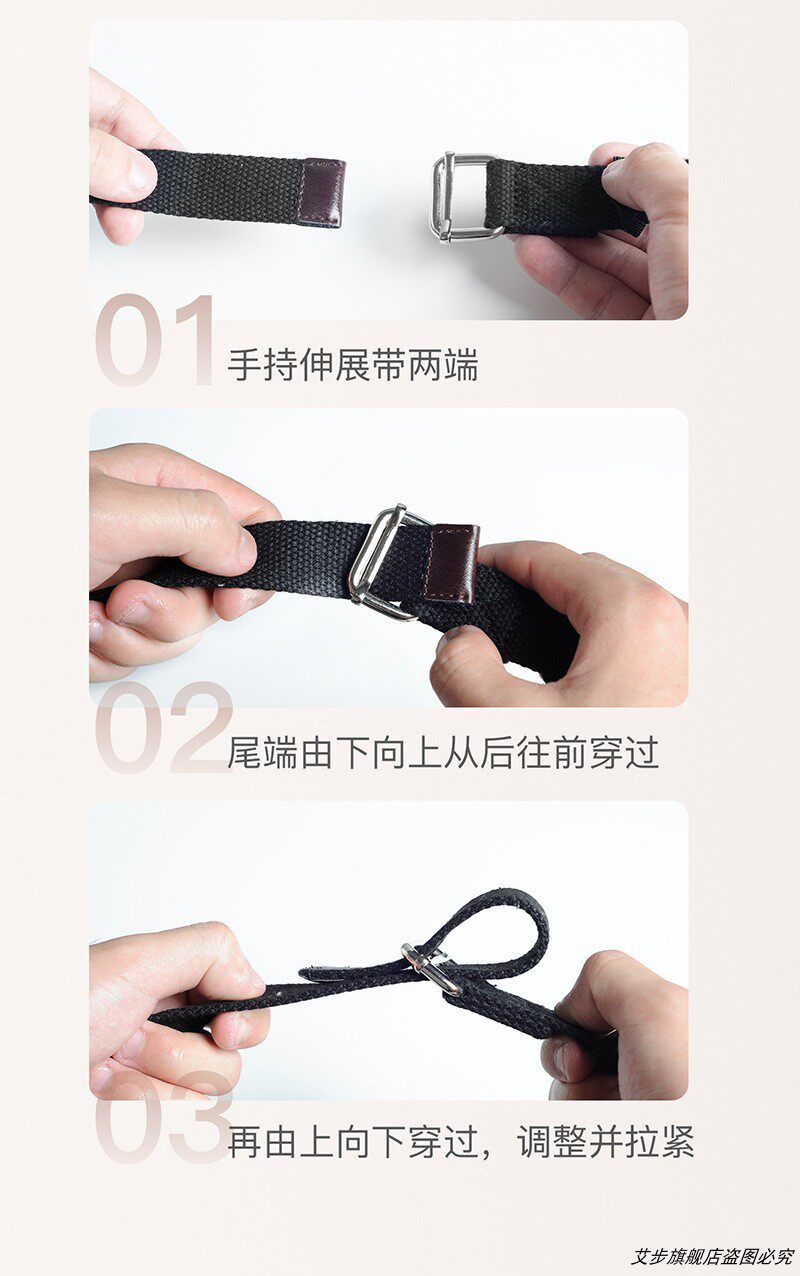 01 手持伸展带两端

02 尾端由下向上从后往前穿过

03 再由上向下穿过，调整并拉紧

艾步旗舰店盗图必究