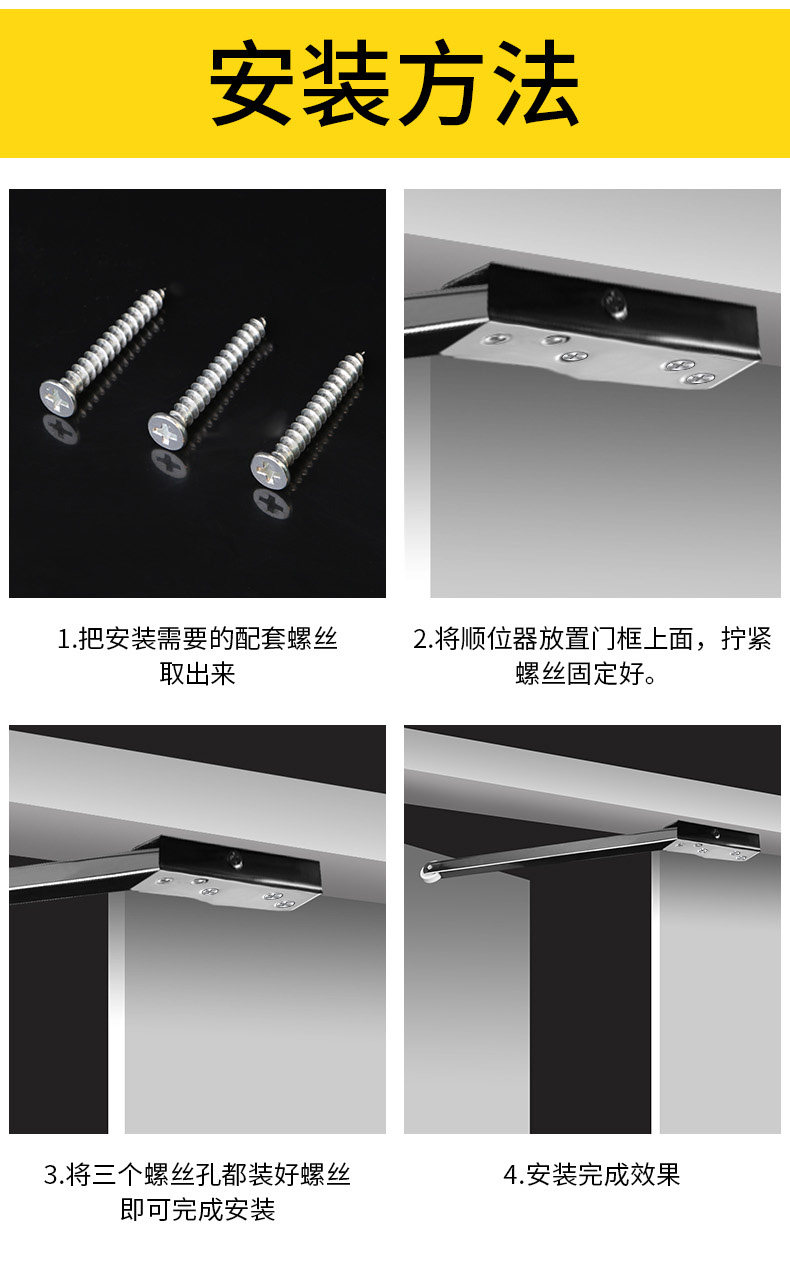 安装方法

1.把安装需要的配套螺丝取出来

2.将顺位器放置门框上面，拧紧螺丝固定好。

3.将三个螺丝孔都装好螺丝即可完成安装

4.安装完成效果