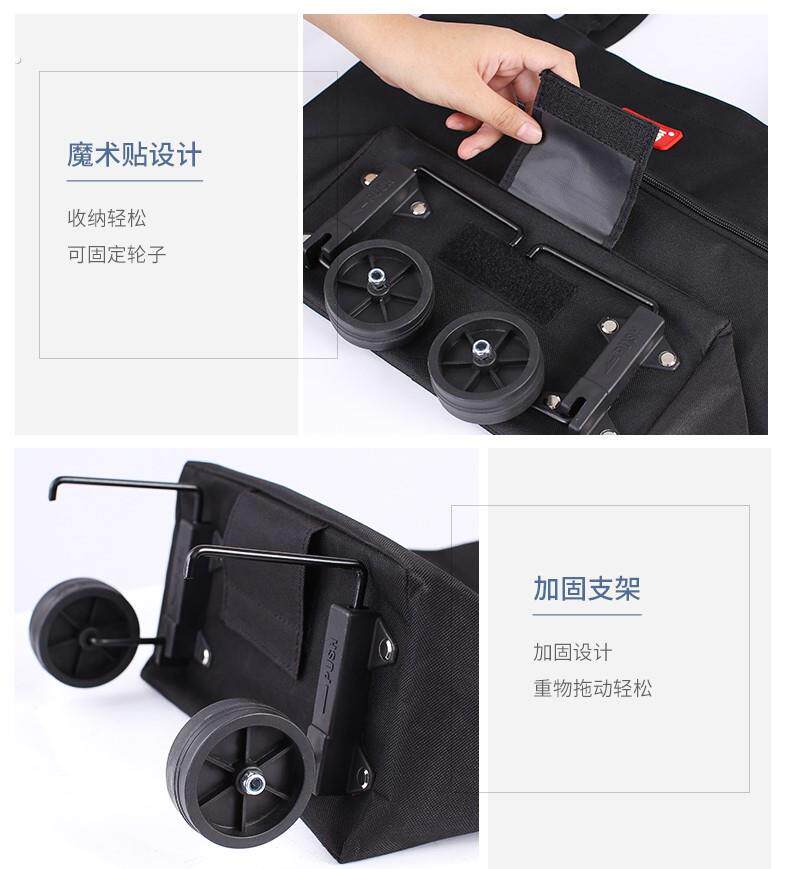 魔术贴设计

收纳轻松
可固定轮子

PUSH

加固支架

加固设计
重物拖动轻松