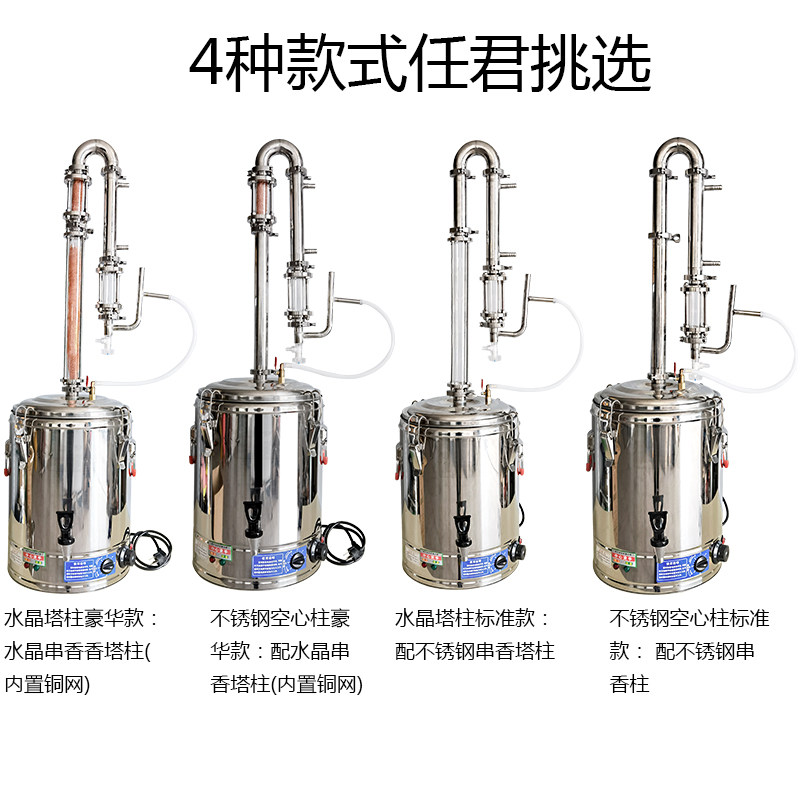 4种款式任君挑选

水晶塔柱豪华款：水晶串香香塔柱(内置铜网)

不锈钢空心柱豪华款：配水晶串香塔柱(内置铜网)

水晶塔柱标准款：配不锈钢串香塔柱

不锈钢空心柱标准款： 配不锈钢串香柱